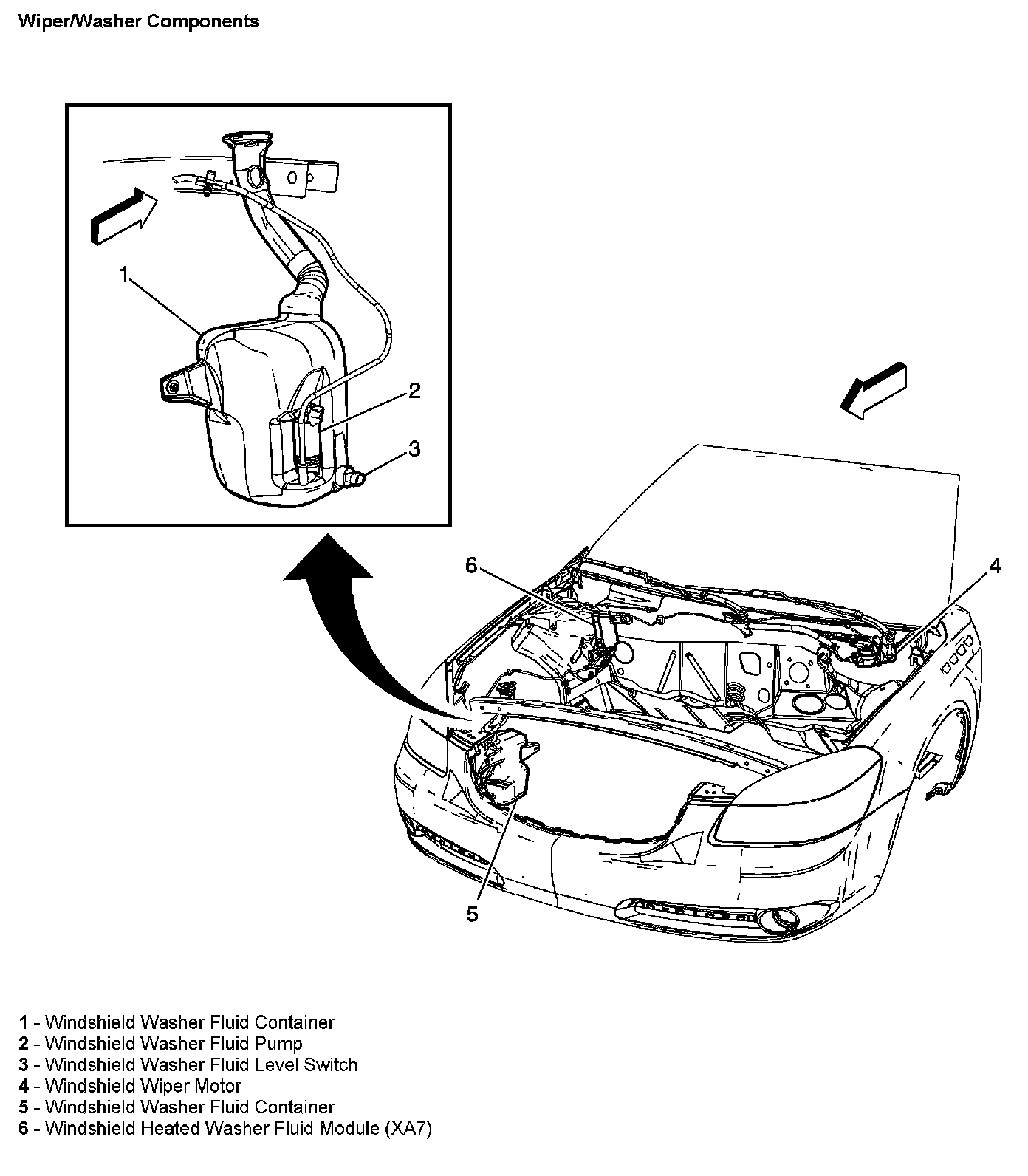 Wiper/Washer Components

1

2

3

6

4

5

1 - Windshield Washer Fluid Container
2 - Windshield Washer Fluid Pump
3 - Windshield Washer Fluid Level Switch
4 - Windshield Wiper Motor
5 - Windshield Washer Fluid Container
6 - Windshield Heated Washer Fluid Module (XA7)