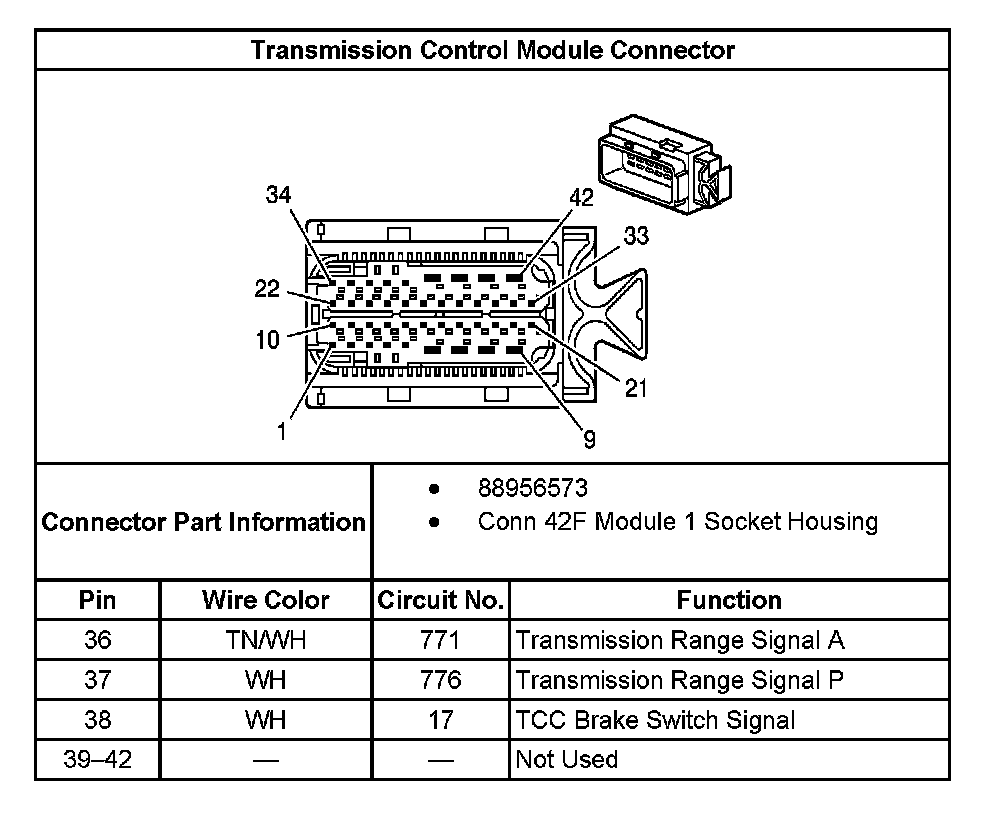 Transmission Control Module Connector

34
42
33
22
10
21
1
9

Connector Part Information
• 88956573
• Conn 42F Module 1 Socket Housing

| Pin | Wire Color | Circuit No. | Function |
|---|---|---|---|
| 36 | TN/WH | 771 | Transmission Range Signal A |
| 37 | WH | 776 | Transmission Range Signal P |
| 38 | WH | 17 | TCC Brake Switch Signal |
| 39–42 | — | — | Not Used |