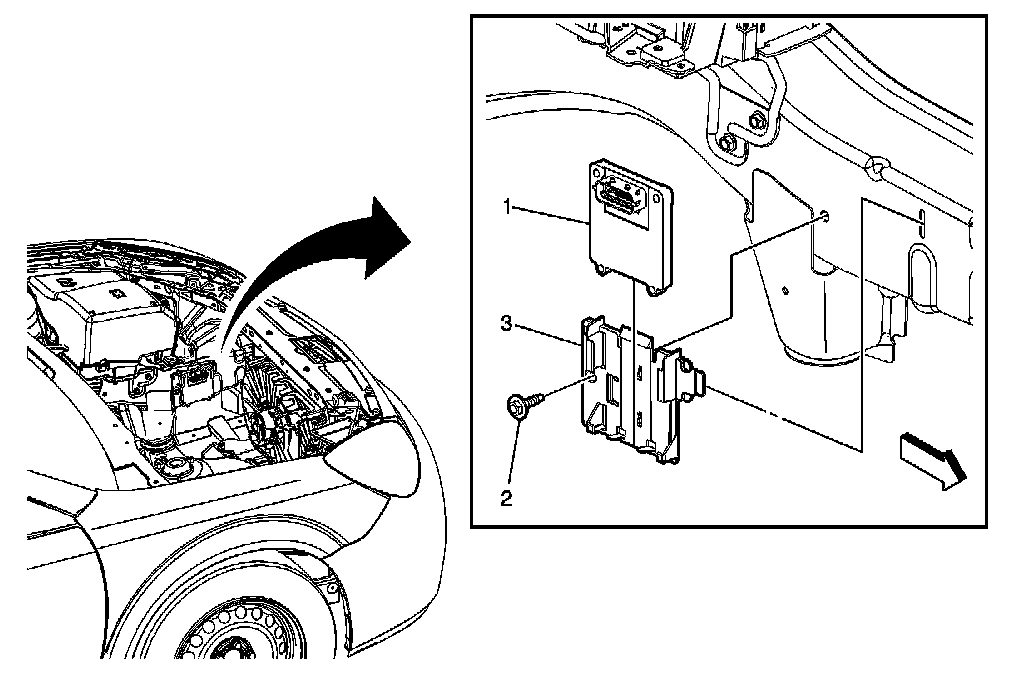 1
3
2