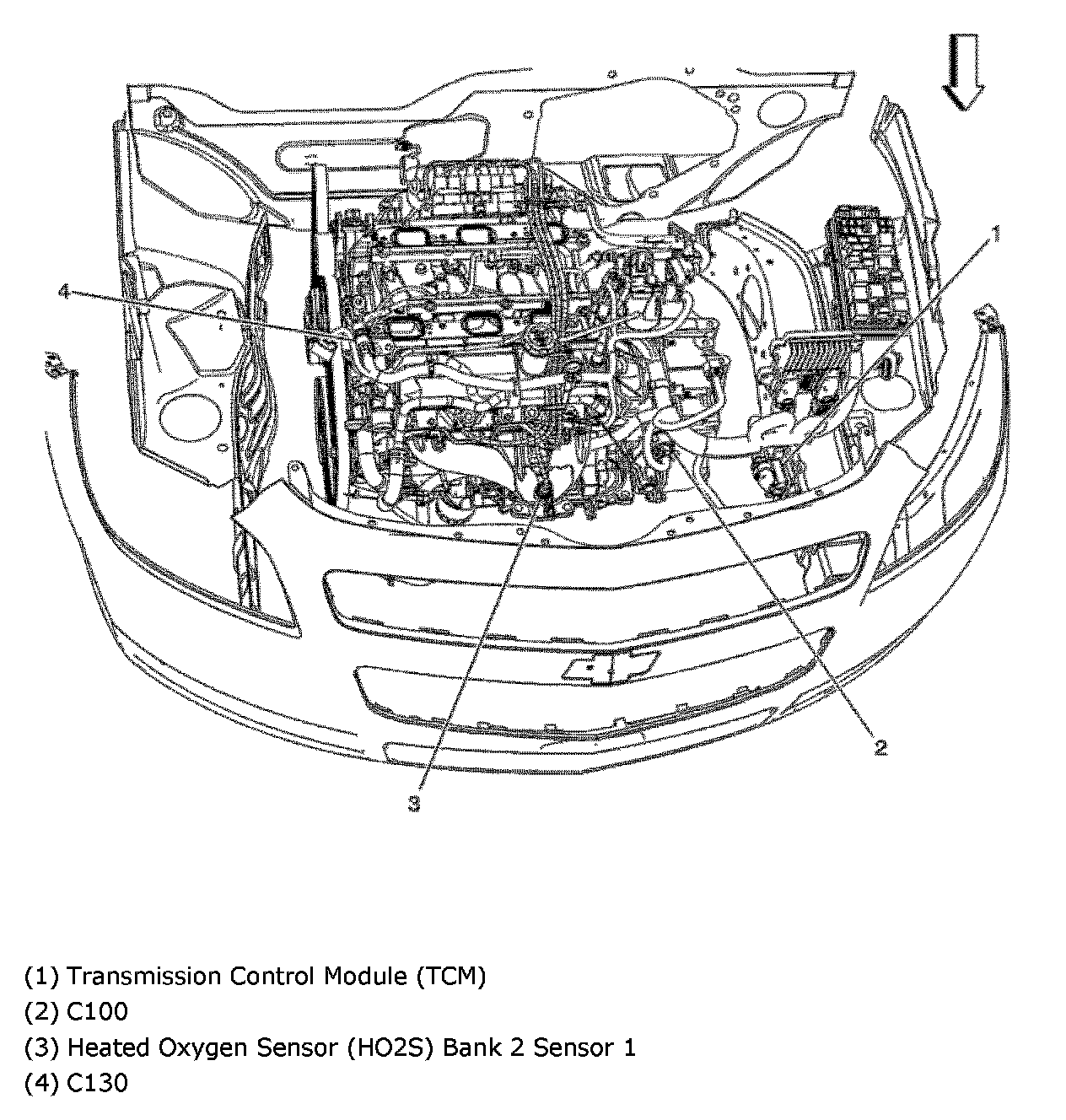 1
4
2
3

(1) Transmission Control Module (TCM)
(2) C100
(3) Heated Oxygen Sensor (HO2S) Bank 2 Sensor 1
(4) C130