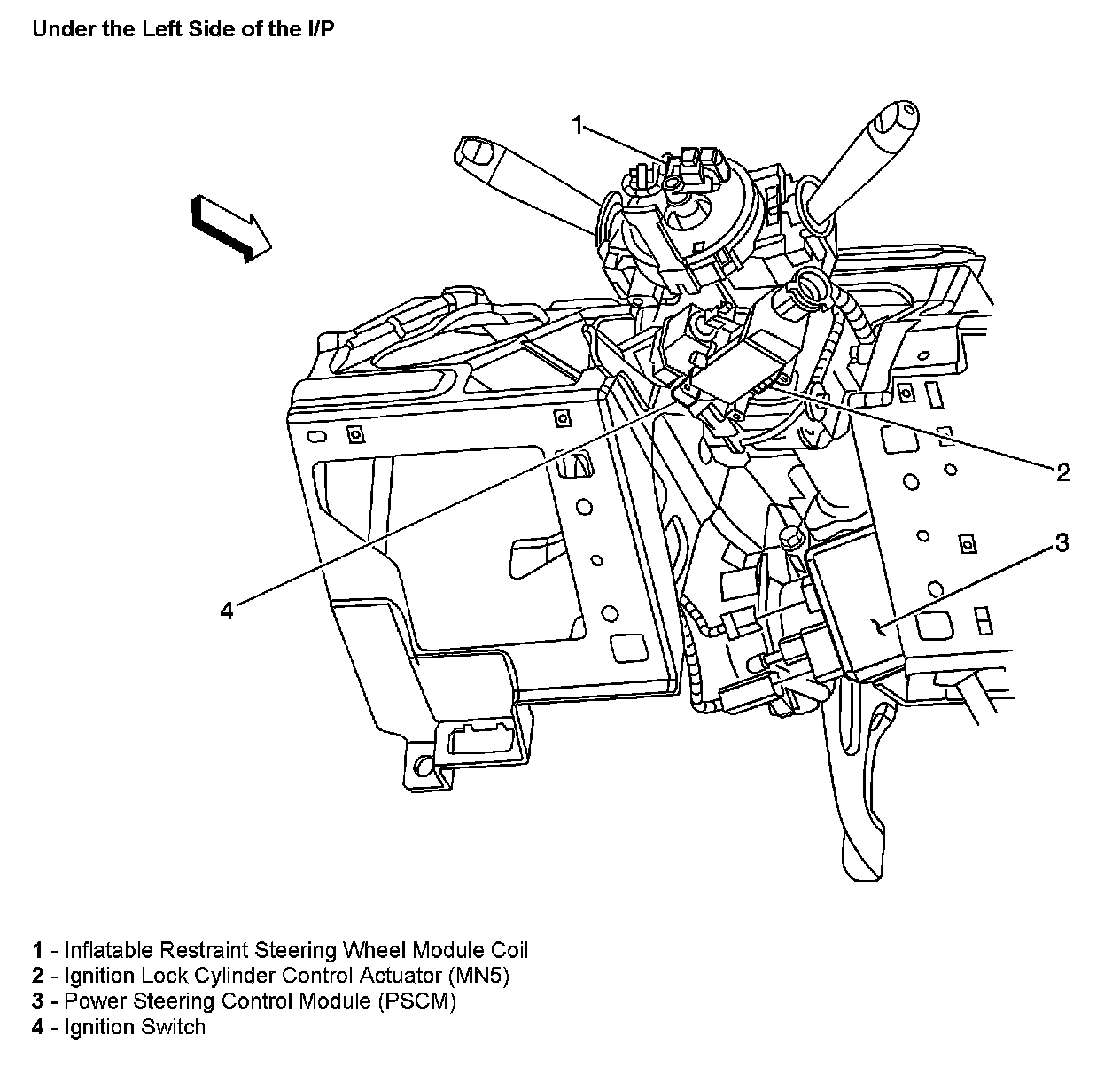 Under the Left Side of the I/P

1

2

3

4

1 - Inflatable Restraint Steering Wheel Module Coil
2 - Ignition Lock Cylinder Control Actuator (MN5)
3 - Power Steering Control Module (PSCM)
4 - Ignition Switch