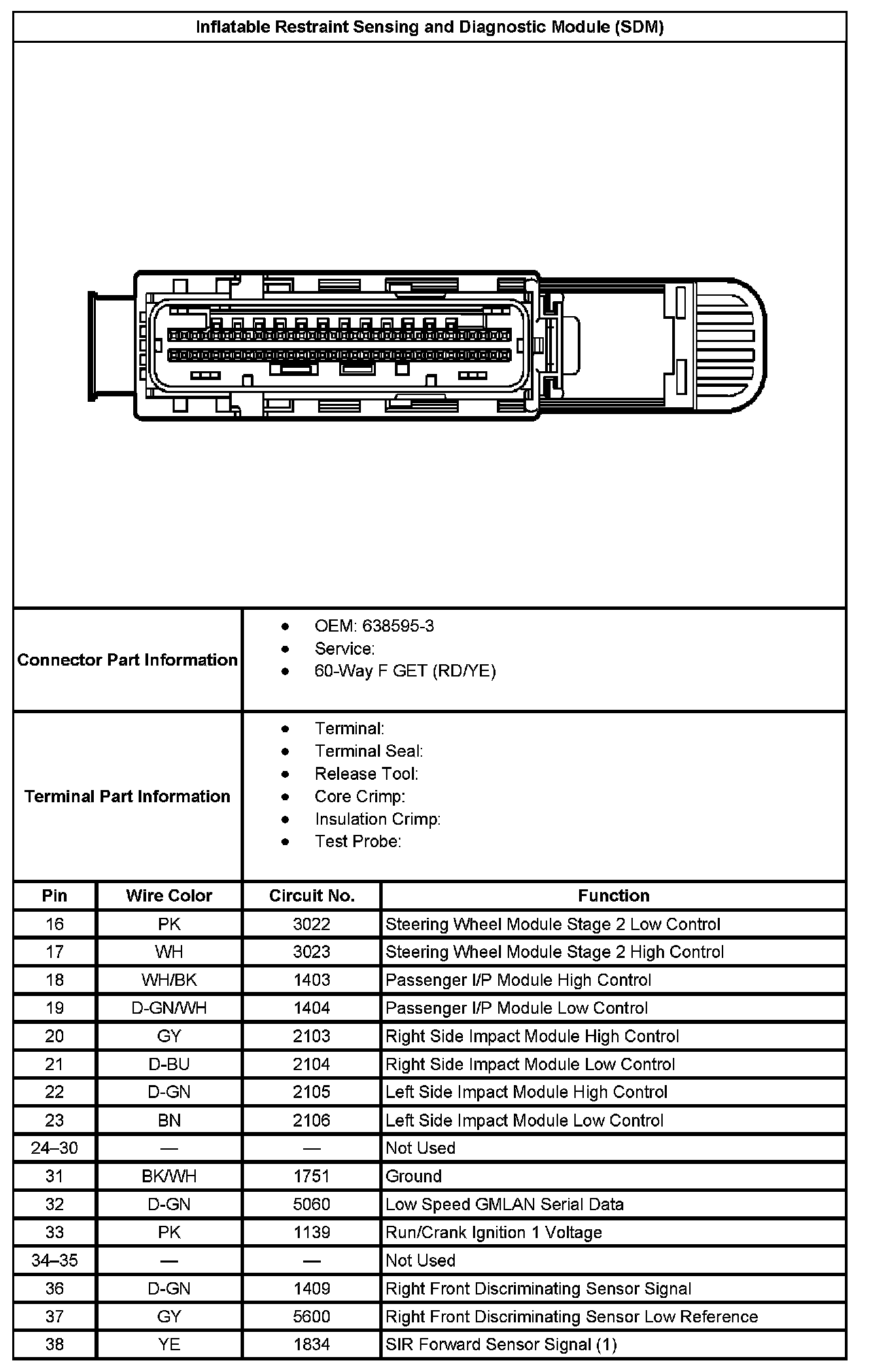 Inflatable Restraint Sensing and Diagnostic Module (SDM)

Connector Part Information

- OEM: 638595-3
- Service:
- 60-Way F GET (RD/YE)

Terminal Part Information

- Terminal:
- Terminal Seal:
- Release Tool:
- Core Crimp:
- Insulation Crimp:
- Test Probe:

| Pin | Wire Color | Circuit No. | Function |
|---|---|---|---|
| 16 | PK | 3022 | Steering Wheel Module Stage 2 Low Control |
| 17 | WH | 3023 | Steering Wheel Module Stage 2 High Control |
| 18 | WH/BK | 1403 | Passenger I/P Module High Control |
| 19 | D-GN/WH | 1404 | Passenger I/P Module Low Control |
| 20 | GY | 2103 | Right Side Impact Module High Control |
| 21 | D-BU | 2104 | Right Side Impact Module Low Control |
| 22 | D-GN | 2105 | Left Side Impact Module High Control |
| 23 | BN | 2106 | Left Side Impact Module Low Control |
| 24–30 | — | — | Not Used |
| 31 | BK/WH | 1751 | Ground |
| 32 | D-GN | 5060 | Low Speed GMLAN Serial Data |
| 33 | PK | 1139 | Run/Crank Ignition 1 Voltage |
| 34–35 | — | — | Not Used |
| 36 | D-GN | 1409 | Right Front Discriminating Sensor Signal |
| 37 | GY | 5600 | Right Front Discriminating Sensor Low Reference |
| 38 | YE | 1834 | SIR Forward Sensor Signal (1) |