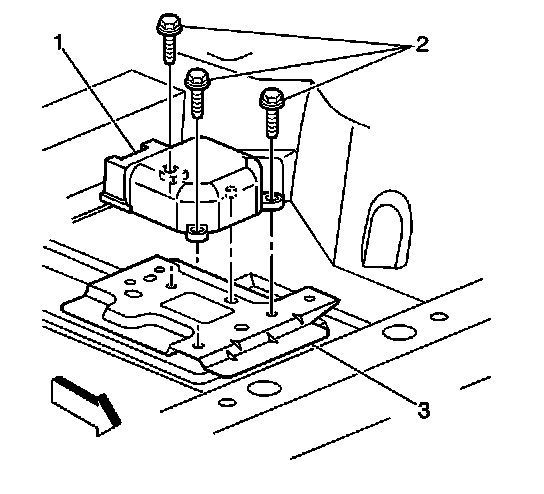 1
2
3