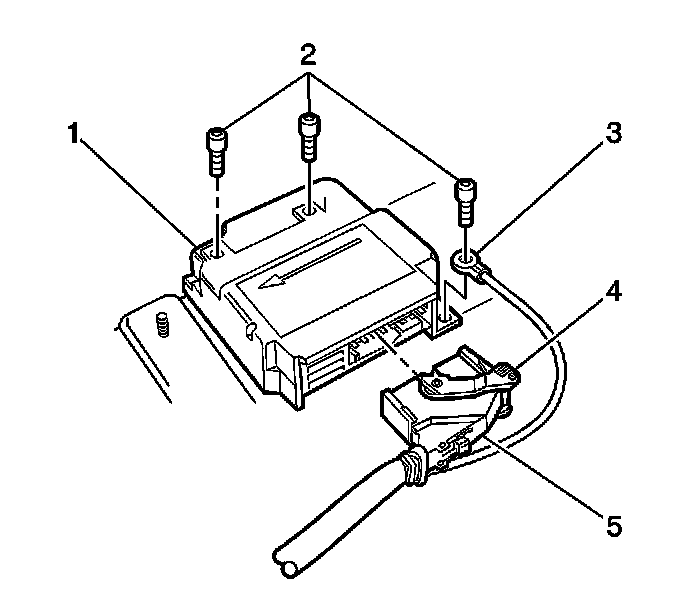 2
1
3
4
5