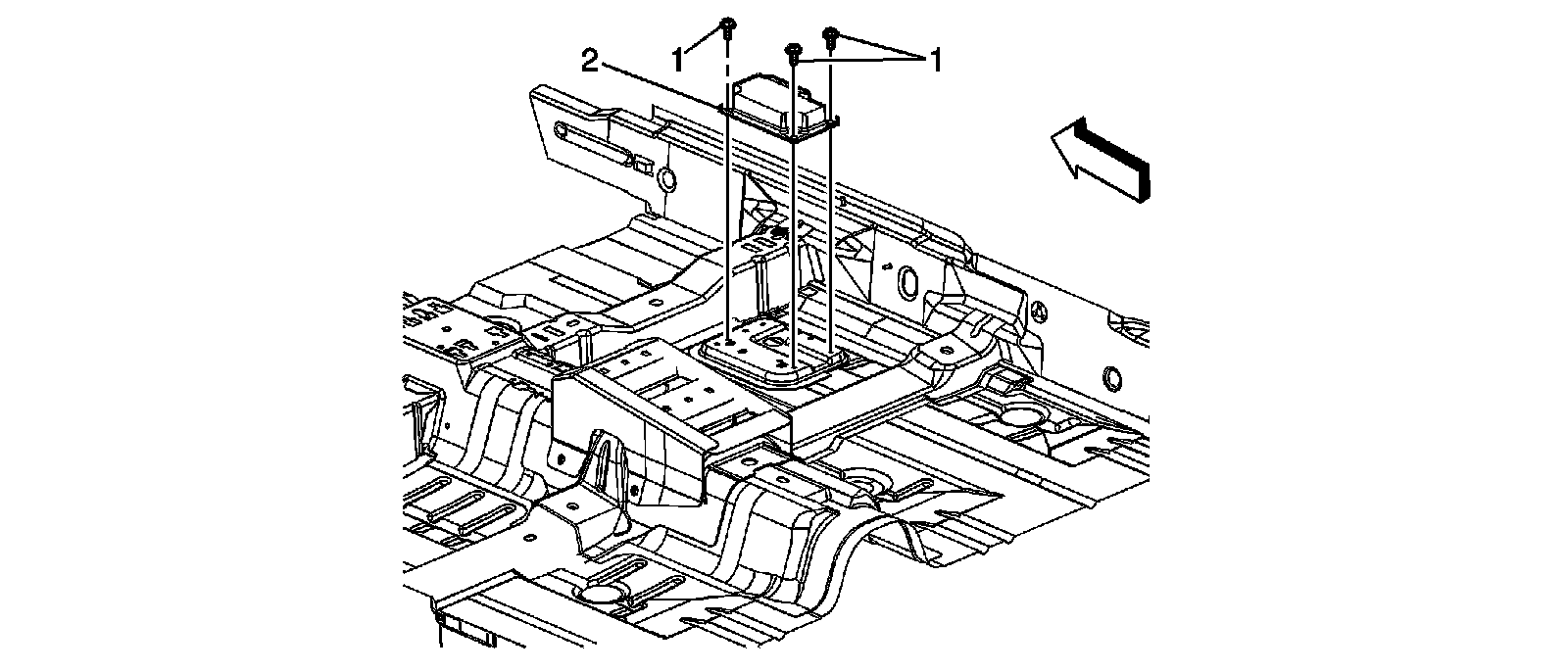 2
1
1