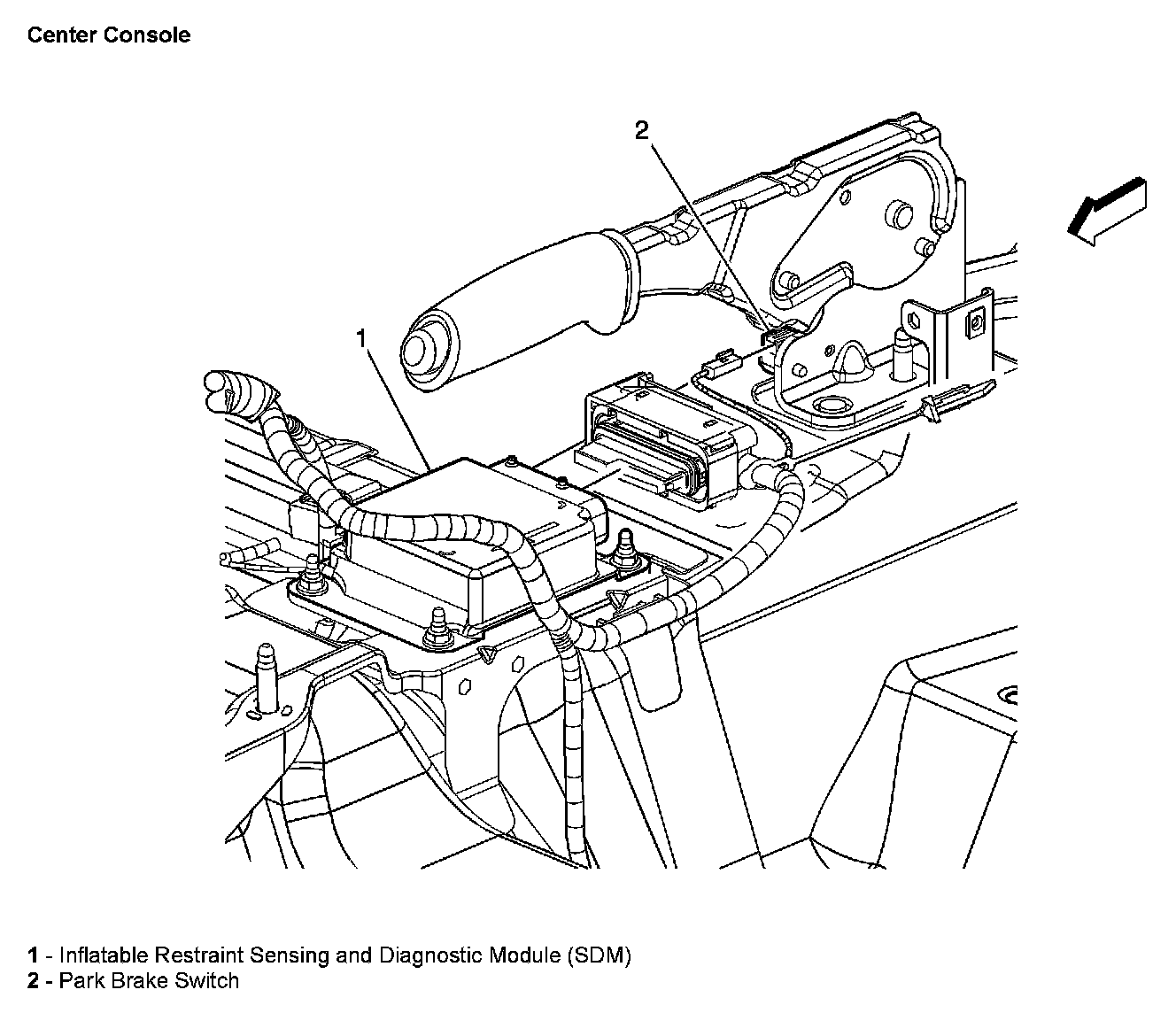 Center Console

2

1

1 - Inflatable Restraint Sensing and Diagnostic Module (SDM)
2 - Park Brake Switch