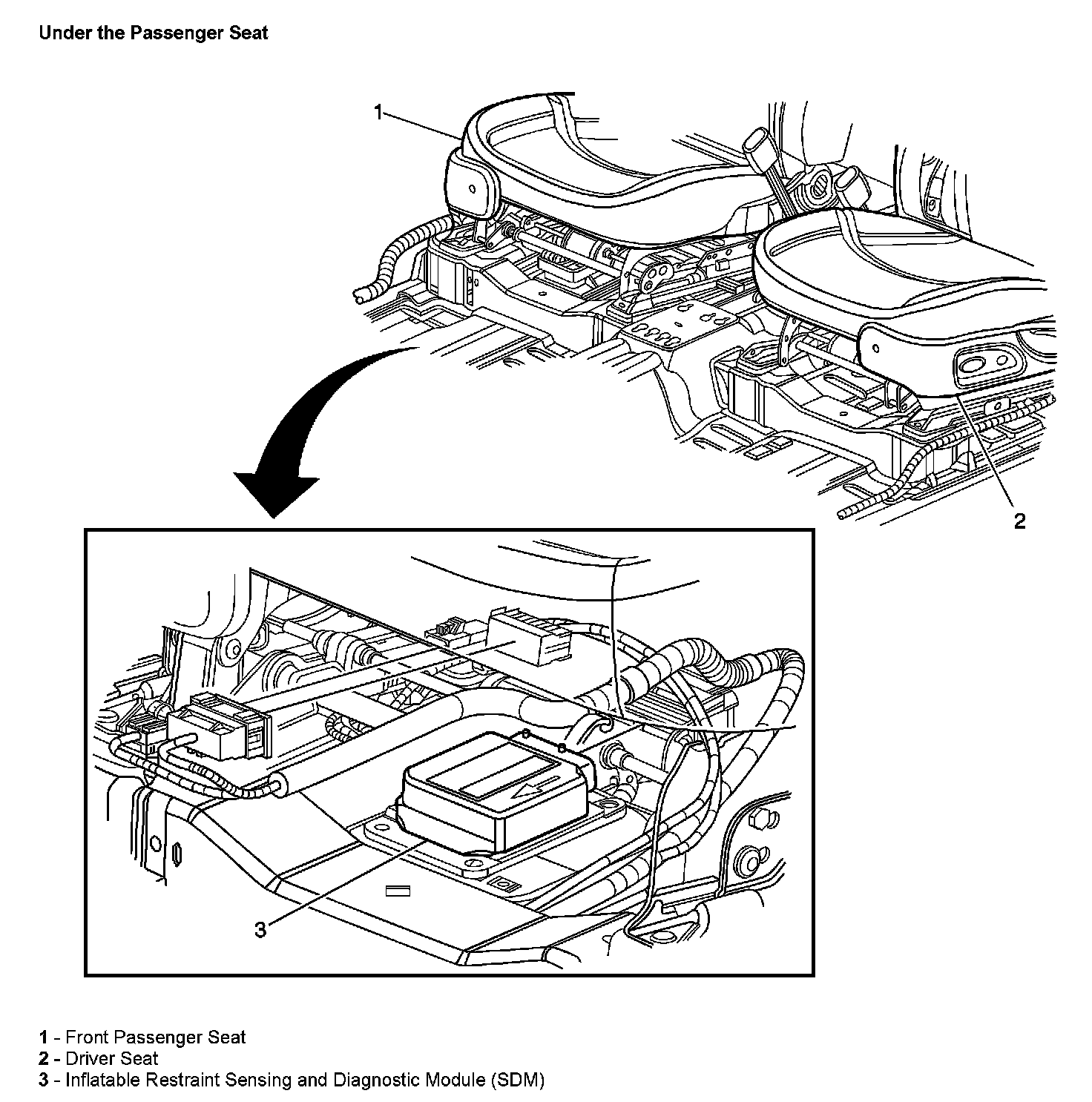 Under the Passenger Seat

1

2

3

1 - Front Passenger Seat
2 - Driver Seat
3 - Inflatable Restraint Sensing and Diagnostic Module (SDM)