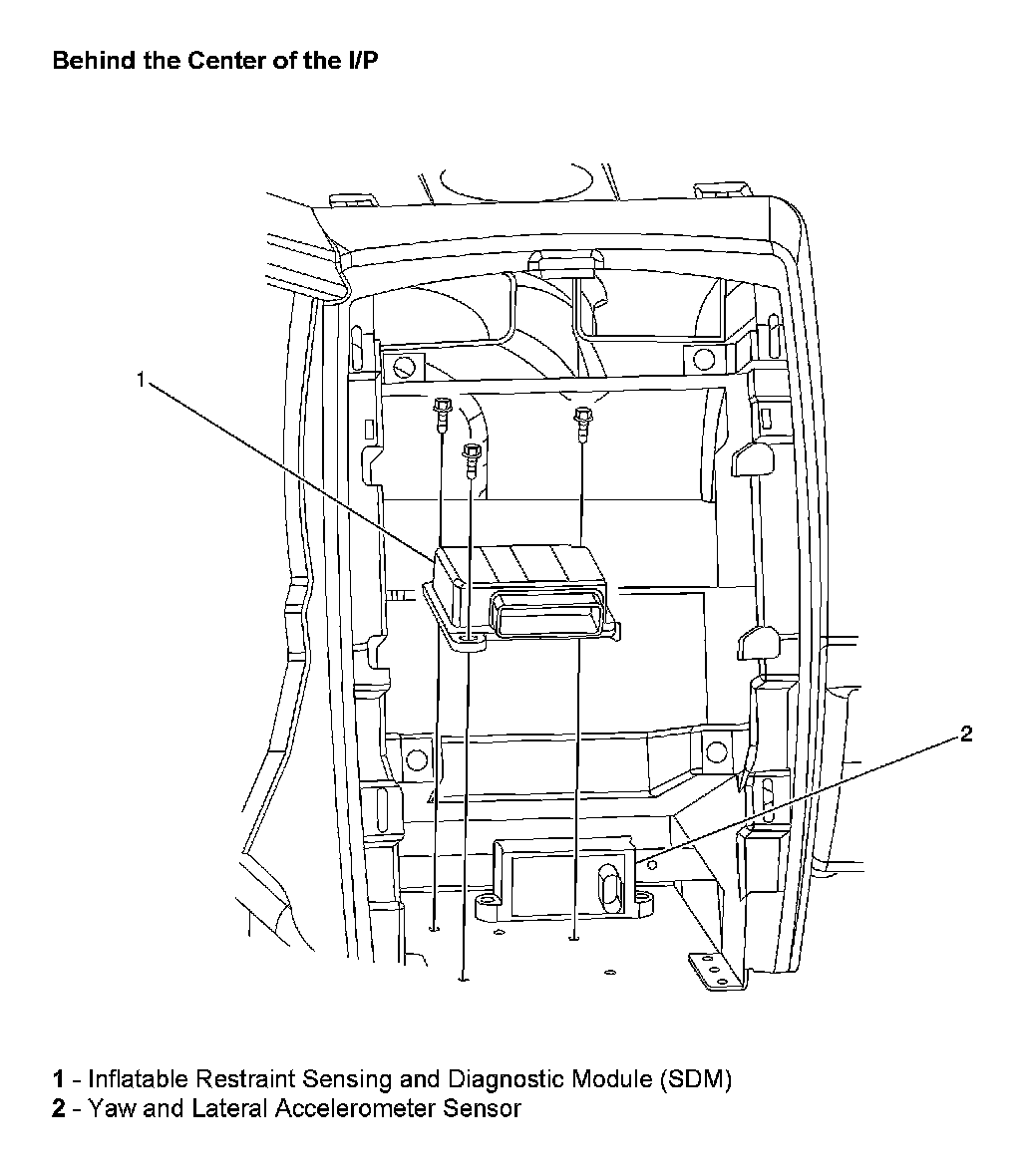 Behind the Center of the I/P

1

2

1 - Inflatable Restraint Sensing and Diagnostic Module (SDM)
2 - Yaw and Lateral Accelerometer Sensor