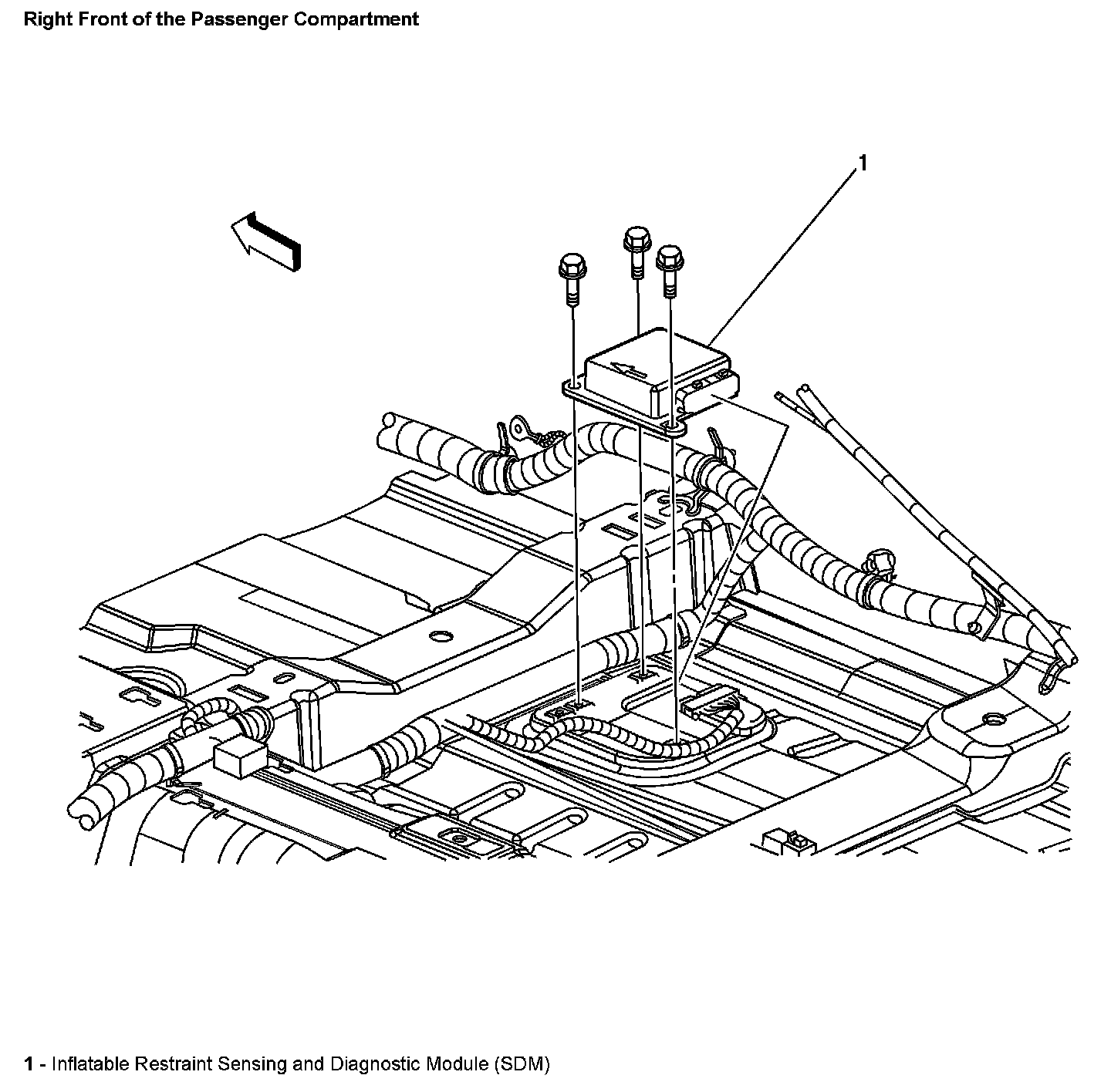 Right Front of the Passenger Compartment

1

1 - Inflatable Restraint Sensing and Diagnostic Module (SDM)