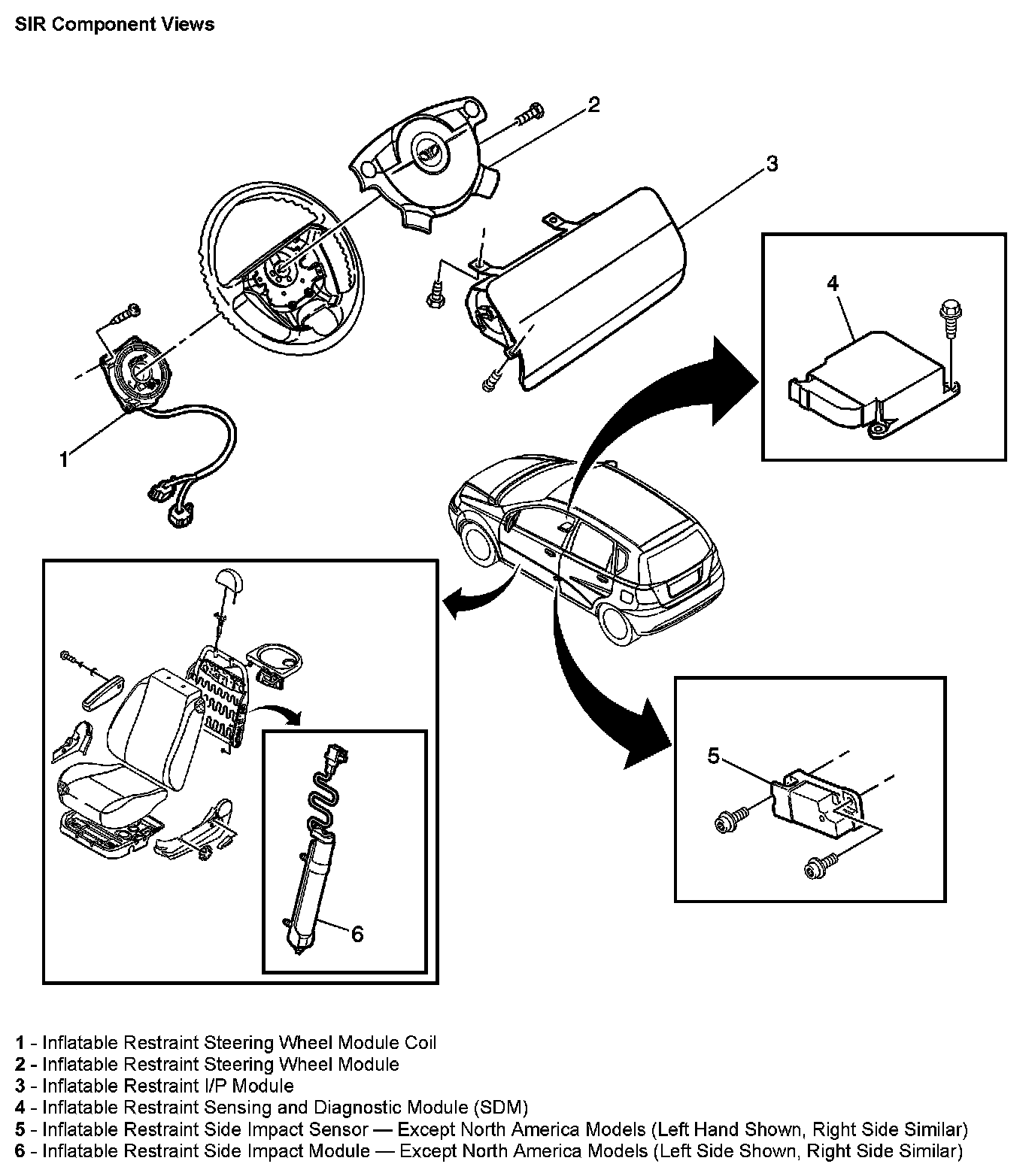 SIR Component Views

2

3

4

1

5

6

1 - Inflatable Restraint Steering Wheel Module Coil
2 - Inflatable Restraint Steering Wheel Module
3 - Inflatable Restraint I/P Module
4 - Inflatable Restraint Sensing and Diagnostic Module (SDM)
5 - Inflatable Restraint Side Impact Sensor — Except North America Models (Left Hand Shown, Right Side Similar)
6 - Inflatable Restraint Side Impact Module — Except North America Models (Left Side Shown, Right Side Similar)