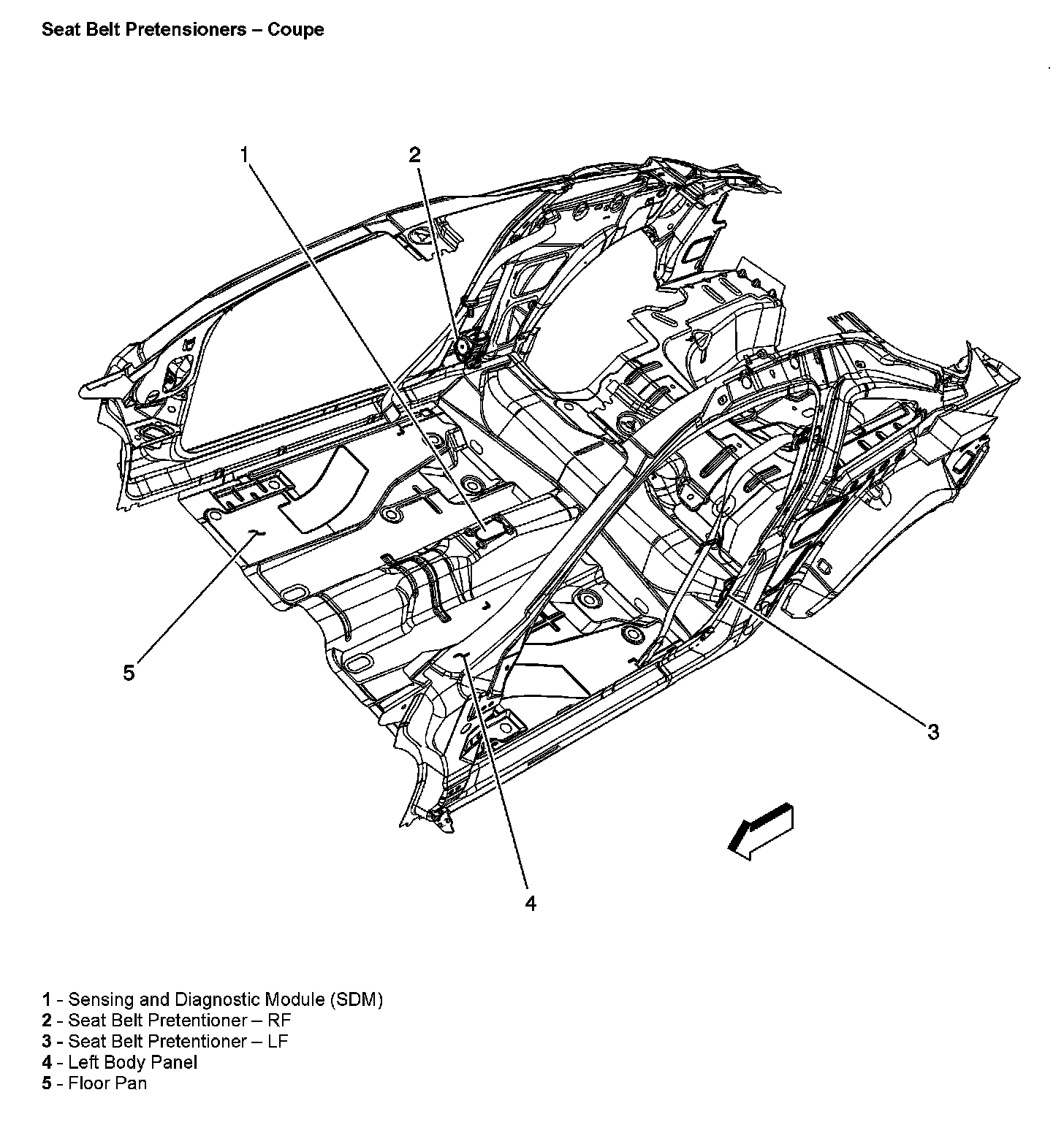 Seat Belt Pretensioners – Coupe

1

2

5

3

4

1 - Sensing and Diagnostic Module (SDM)
2 - Seat Belt Pretentioner – RF
3 - Seat Belt Pretentioner – LF
4 - Left Body Panel
5 - Floor Pan