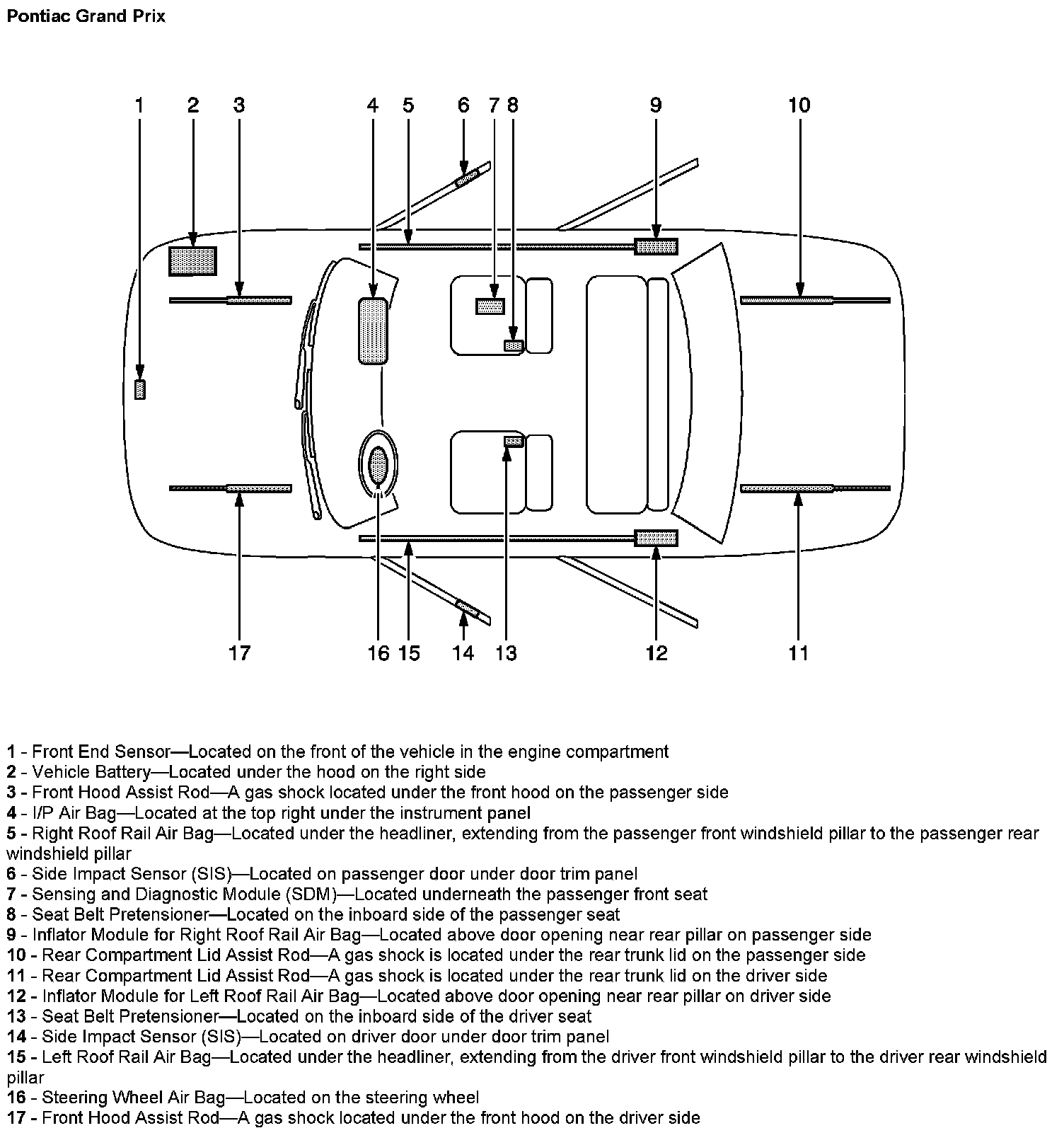 Pontiac Grand Prix

1 2 3 4 5 6 7 8 9 10

17 16 15 14 13 12 11

1 - Front End Sensor—Located on the front of the vehicle in the engine compartment
2 - Vehicle Battery—Located under the hood on the right side
3 - Front Hood Assist Rod—A gas shock located under the front hood on the passenger side
4 - I/P Air Bag—Located at the top right under the instrument panel
5 - Right Roof Rail Air Bag—Located under the headliner, extending from the passenger front windshield pillar to the passenger rear windshield pillar
6 - Side Impact Sensor (SIS)—Located on passenger door under door trim panel
7 - Sensing and Diagnostic Module (SDM)—Located underneath the passenger front seat
8 - Seat Belt Pretensioner—Located on the inboard side of the passenger seat
9 - Inflator Module for Right Roof Rail Air Bag—Located above door opening near rear pillar on passenger side
10 - Rear Compartment Lid Assist Rod—A gas shock is located under the rear trunk lid on the passenger side
11 - Rear Compartment Lid Assist Rod—A gas shock is located under the rear trunk lid on the driver side
12 - Inflator Module for Left Roof Rail Air Bag—Located above door opening near rear pillar on driver side
13 - Seat Belt Pretensioner—Located on the inboard side of the driver seat
14 - Side Impact Sensor (SIS)—Located on driver door under door trim panel
15 - Left Roof Rail Air Bag—Located under the headliner, extending from the driver front windshield pillar to the driver rear windshield pillar
16 - Steering Wheel Air Bag—Located on the steering wheel
17 - Front Hood Assist Rod—A gas shock located under the front hood on the driver side