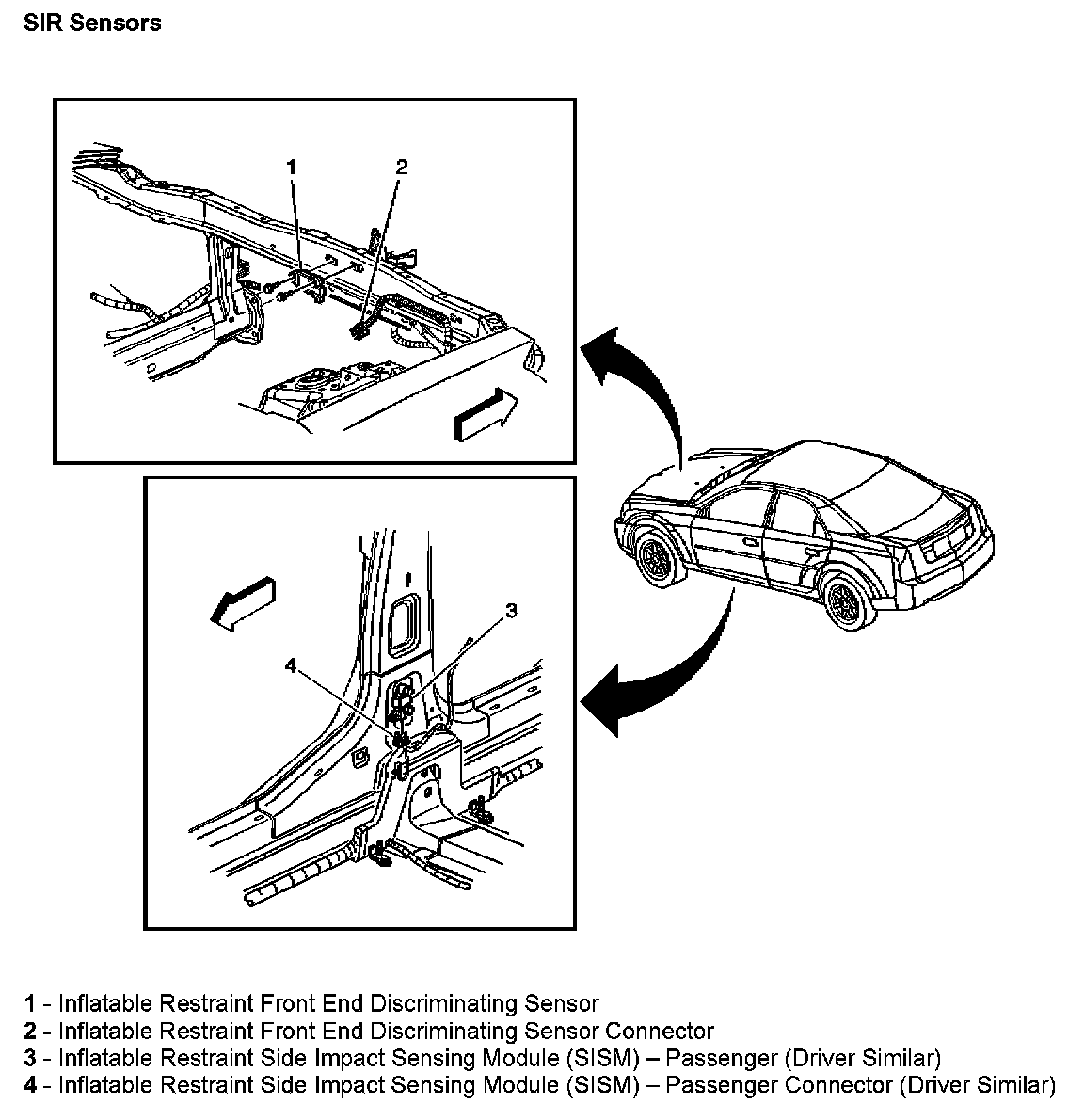 SIR Sensors

1

2

3

4

1 - Inflatable Restraint Front End Discriminating Sensor
2 - Inflatable Restraint Front End Discriminating Sensor Connector
3 - Inflatable Restraint Side Impact Sensing Module (SISM) – Passenger (Driver Similar)
4 - Inflatable Restraint Side Impact Sensing Module (SISM) – Passenger Connector (Driver Similar)