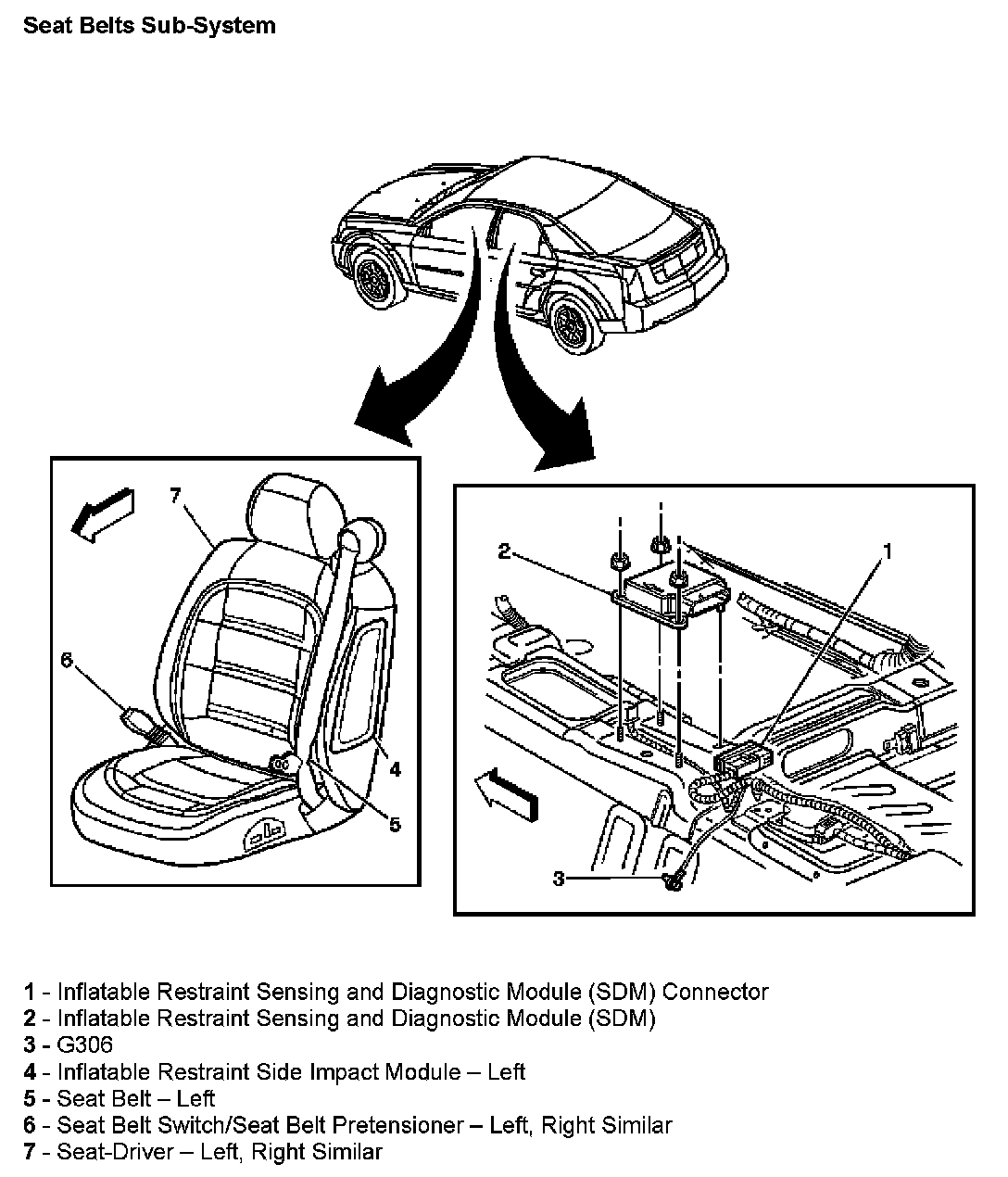 Seat Belts Sub-System

7

6

4

5

2

1

3

1 - Inflatable Restraint Sensing and Diagnostic Module (SDM) Connector
2 - Inflatable Restraint Sensing and Diagnostic Module (SDM)
3 - G306
4 - Inflatable Restraint Side Impact Module – Left
5 - Seat Belt – Left
6 - Seat Belt Switch/Seat Belt Pretensioner – Left, Right Similar
7 - Seat-Driver – Left, Right Similar