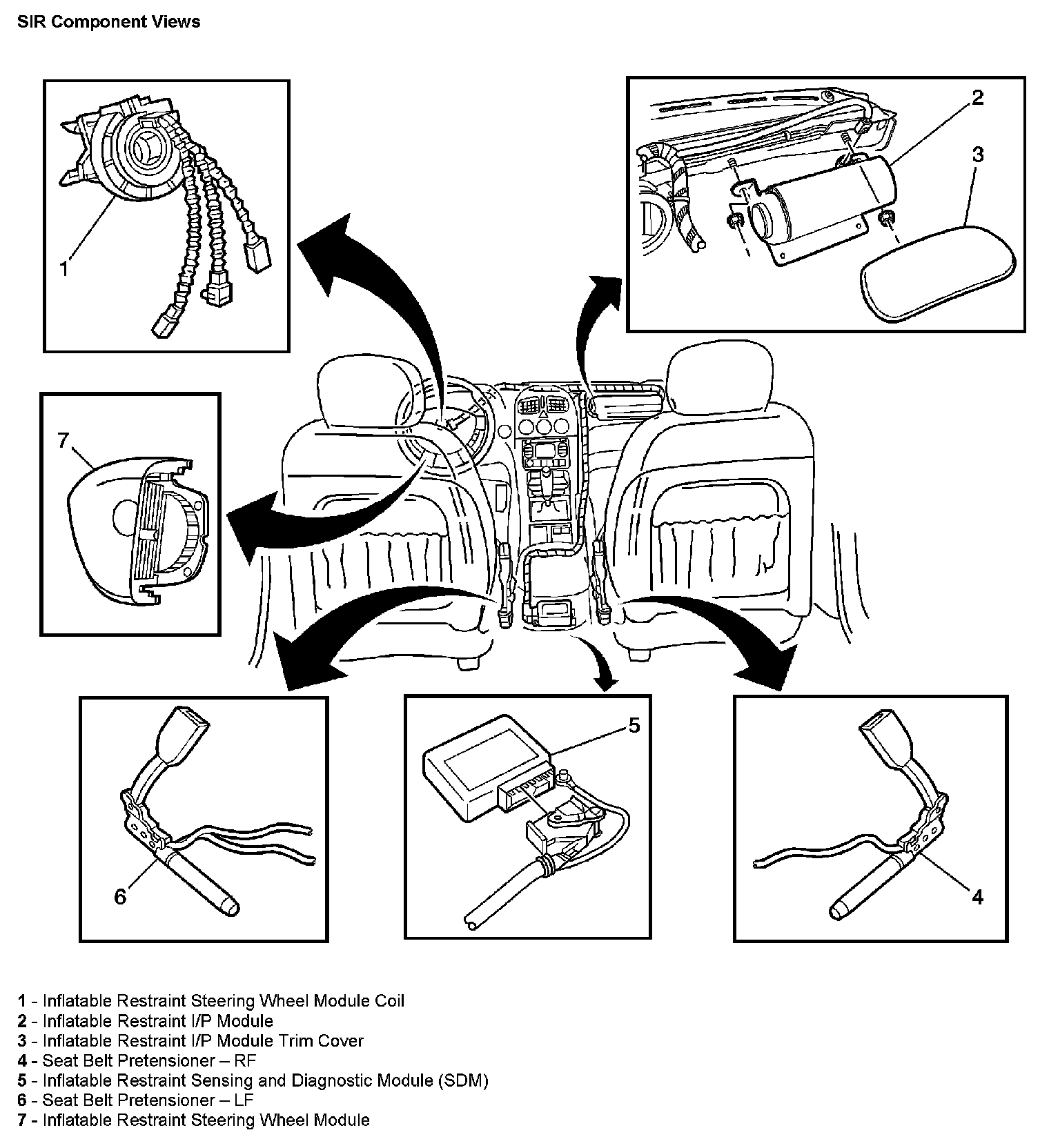 SIR Component Views

1

2

3

7

6

5

4

1 - Inflatable Restraint Steering Wheel Module Coil
2 - Inflatable Restraint I/P Module
3 - Inflatable Restraint I/P Module Trim Cover
4 - Seat Belt Pretensioner – RF
5 - Inflatable Restraint Sensing and Diagnostic Module (SDM)
6 - Seat Belt Pretensioner – LF
7 - Inflatable Restraint Steering Wheel Module