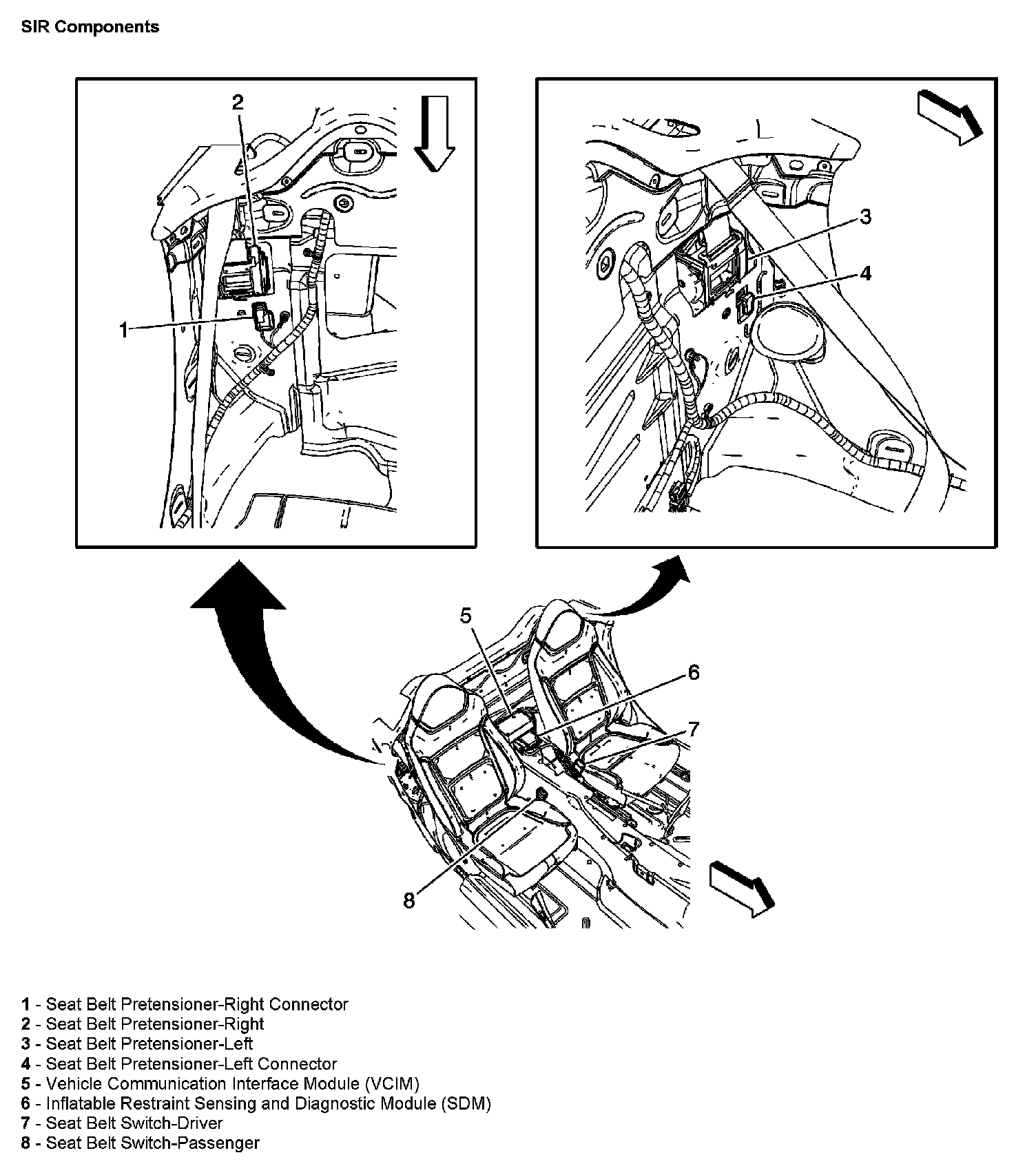 SIR Components

2

1

3

4

5

6

7

8

1 - Seat Belt Pretensioner-Right Connector
2 - Seat Belt Pretensioner-Right
3 - Seat Belt Pretensioner-Left
4 - Seat Belt Pretensioner-Left Connector
5 - Vehicle Communication Interface Module (VCIM)
6 - Inflatable Restraint Sensing and Diagnostic Module (SDM)
7 - Seat Belt Switch-Driver
8 - Seat Belt Switch-Passenger