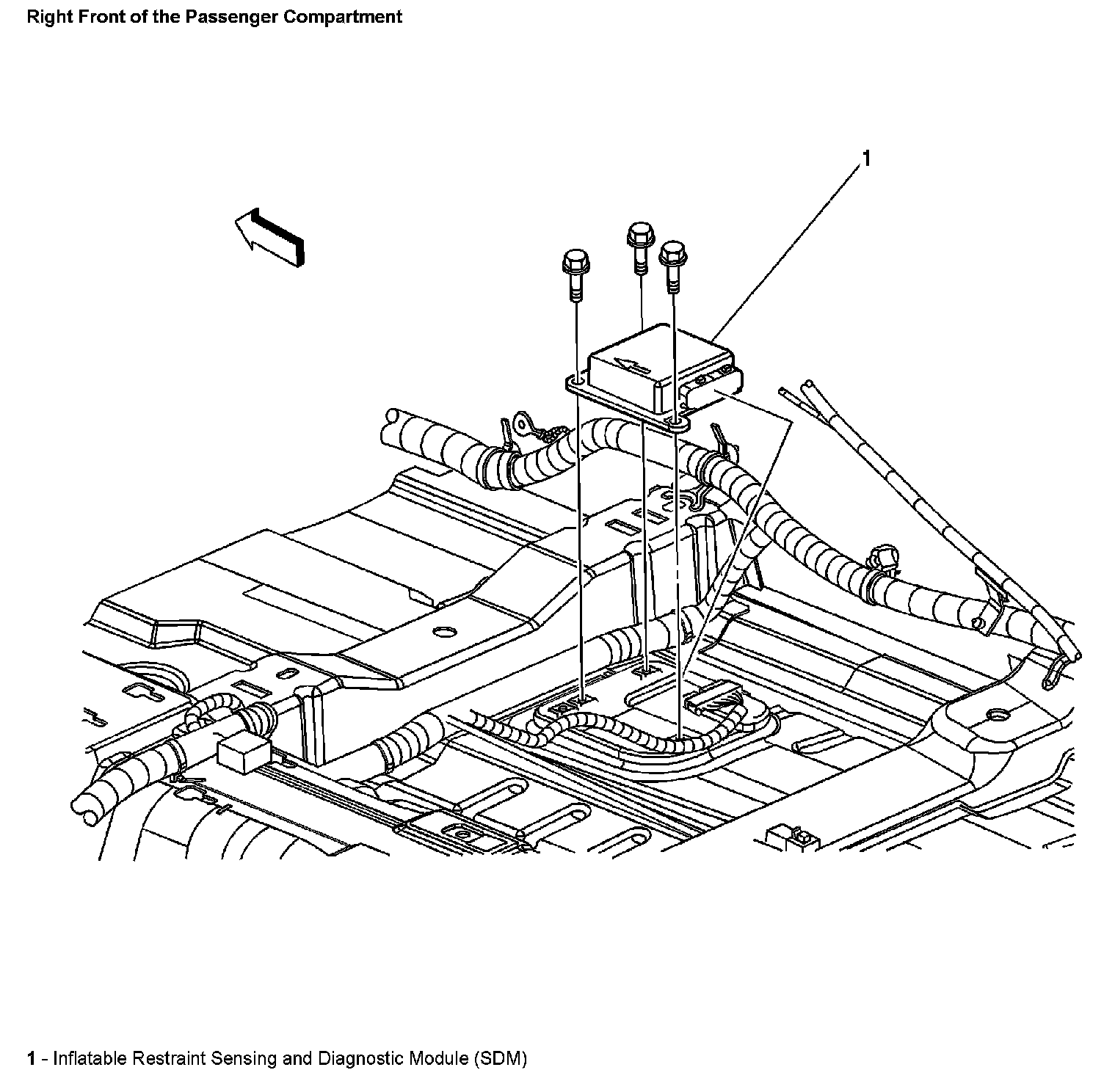 Right Front of the Passenger Compartment

1

1 - Inflatable Restraint Sensing and Diagnostic Module (SDM)