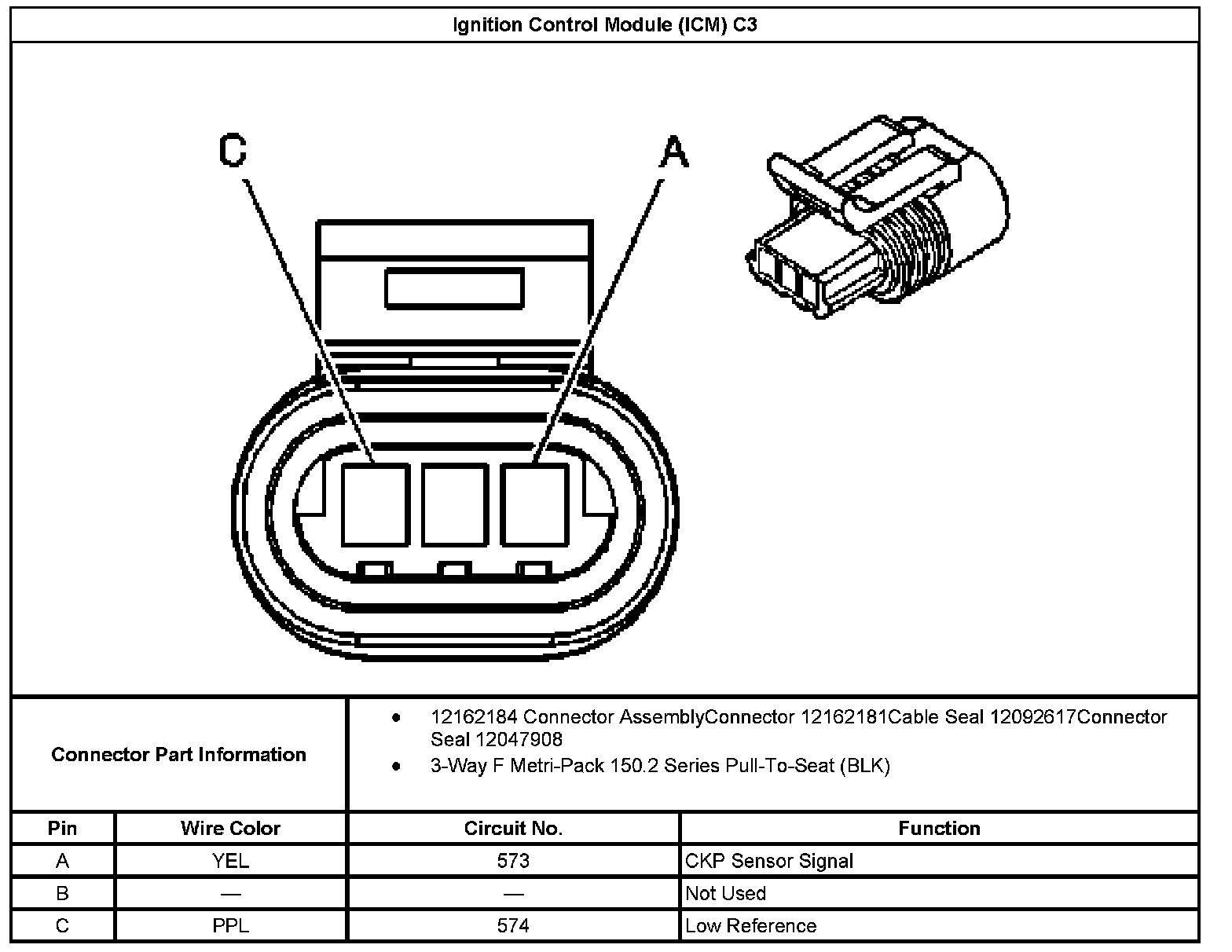 Ignition Control Module (ICM) C3

C

A

Connector Part Information

- 12162184 Connector AssemblyConnector 12162181Cable Seal 12092617Connector Seal 12047908
- 3-Way F Metri-Pack 150.2 Series Pull-To-Seat (BLK)

| Pin | Wire Color | Circuit No. | Function |
|---|---|---|---|
| A | YEL | 573 | CKP Sensor Signal |
| B | — | — | Not Used |
| C | PPL | 574 | Low Reference |