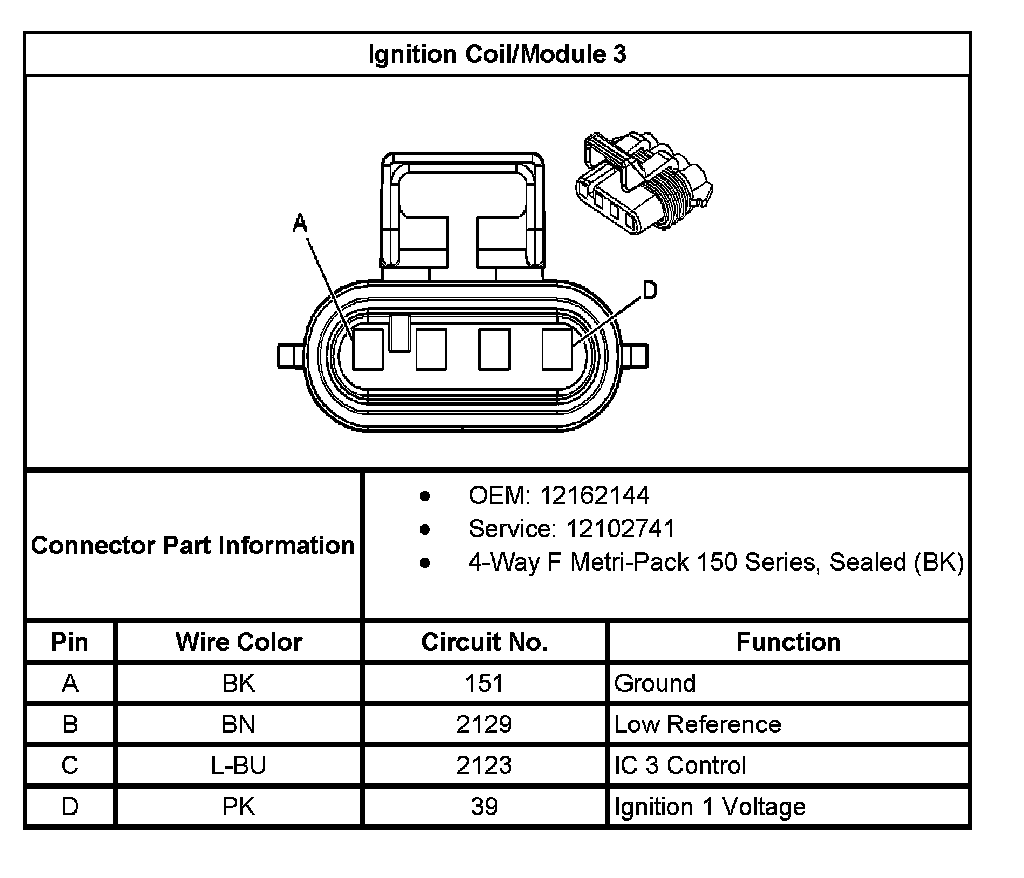 Ignition Coil/Module 3

A

D

Connector Part Information

- OEM: 12162144
- Service: 12102741
- 4-Way F Metri-Pack 150 Series, Sealed (BK)

| Pin | Wire Color | Circuit No. | Function |
|---|---|---|---|
| A | BK | 151 | Ground |
| B | BN | 2129 | Low Reference |
| C | L-BU | 2123 | IC 3 Control |
| D | PK | 39 | Ignition 1 Voltage |