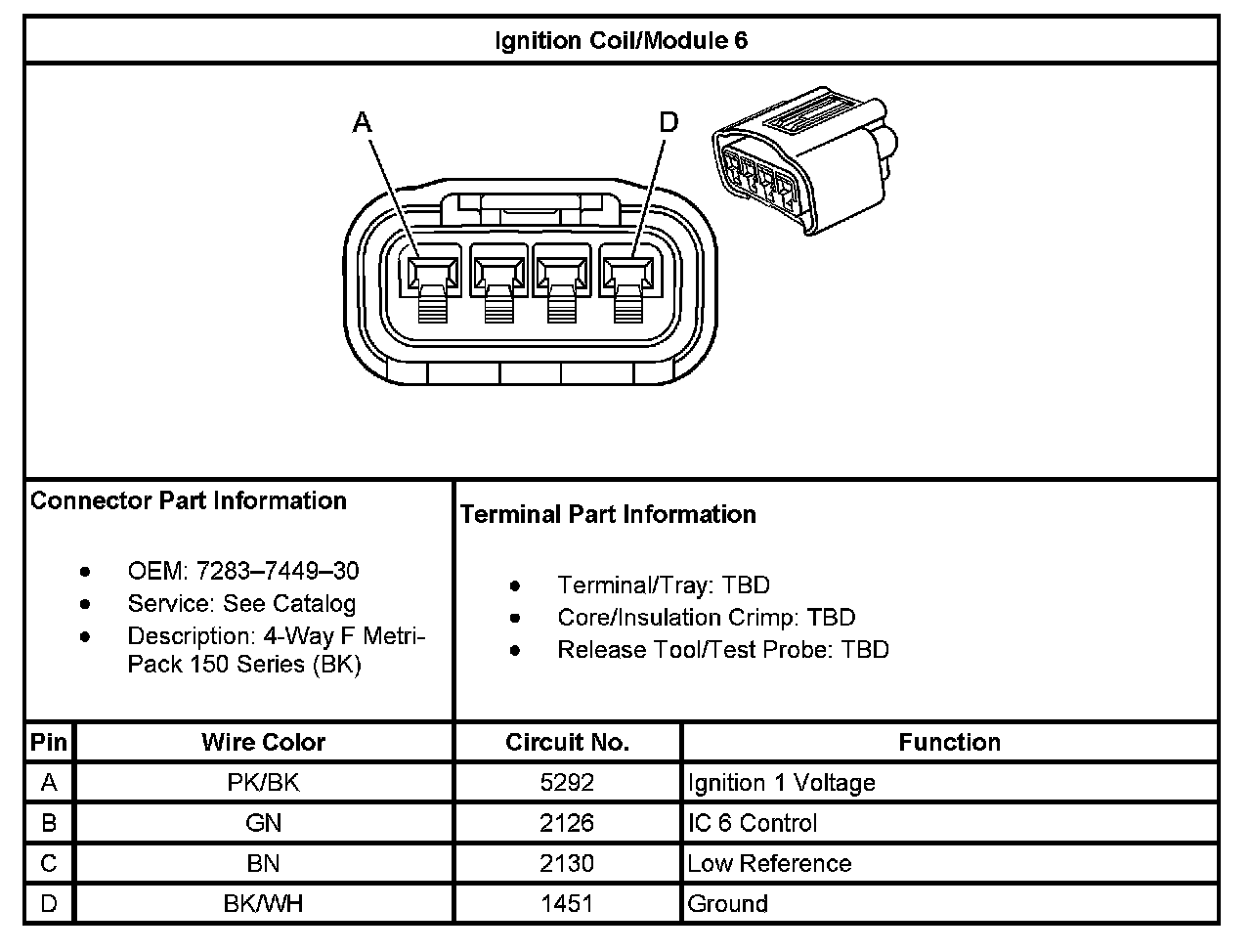 Ignition Coil/Module 6

A

D

Connector Part Information

- OEM: 7283–7449–30
- Service: See Catalog
- Description: 4-Way F Metri-Pack 150 Series (BK)

Terminal Part Information

- Terminal/Tray: TBD
- Core/Insulation Crimp: TBD
- Release Tool/Test Probe: TBD

| Pin | Wire Color | Circuit No. | Function |
|---|---|---|---|
| A | PK/BK | 5292 | Ignition 1 Voltage |
| B | GN | 2126 | IC 6 Control |
| C | BN | 2130 | Low Reference |
| D | BK/WH | 1451 | Ground |