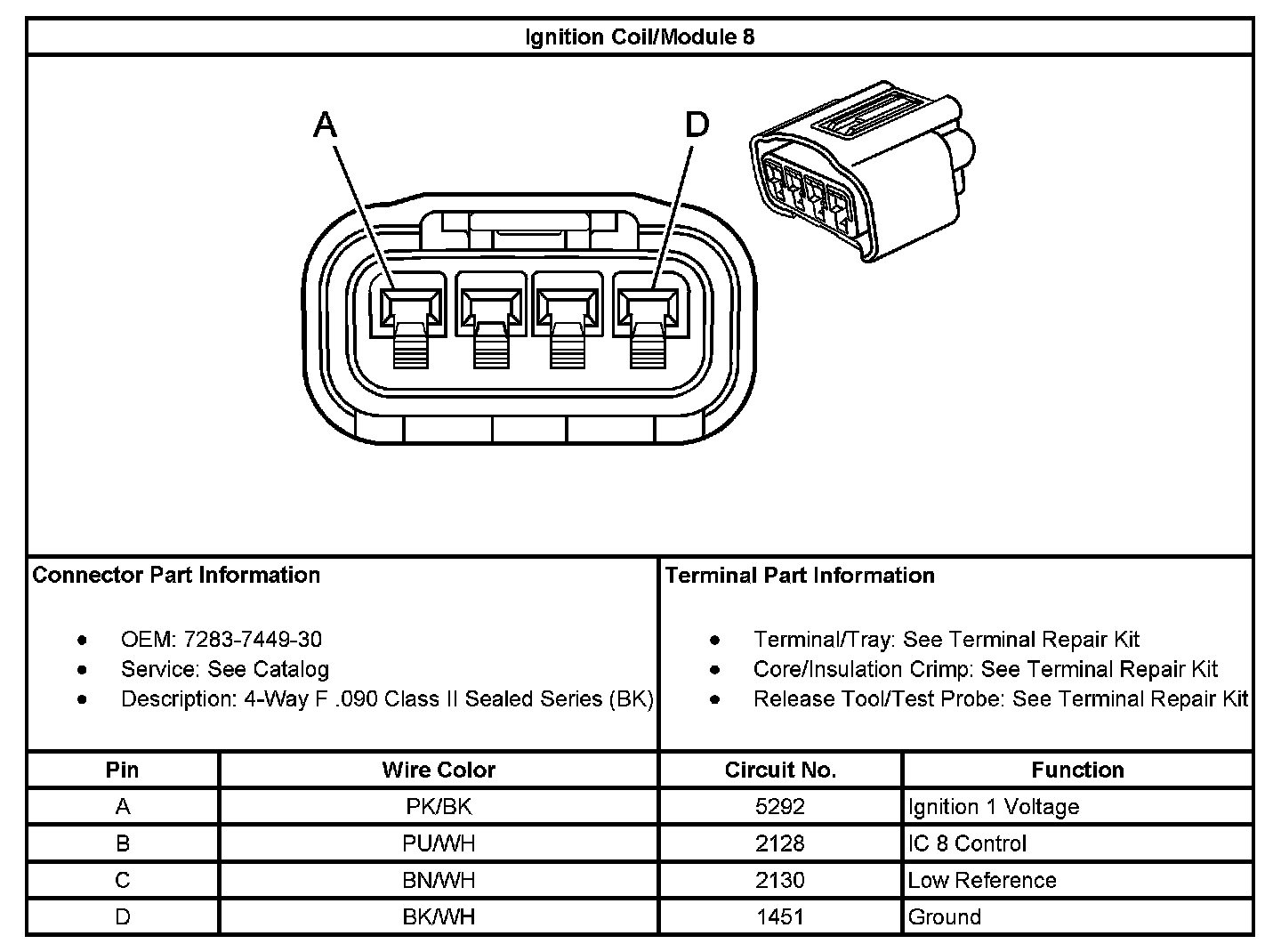 Ignition Coil/Module 8

A

D

Connector Part Information

- OEM: 7283-7449-30
- Service: See Catalog
- Description: 4-Way F .090 Class II Sealed Series (BK)

Terminal Part Information

- Terminal/Tray: See Terminal Repair Kit
- Core/Insulation Crimp: See Terminal Repair Kit
- Release Tool/Test Probe: See Terminal Repair Kit

| Pin | Wire Color | Circuit No. | Function |
|---|---|---|---|
| A | PK/BK | 5292 | Ignition 1 Voltage |
| B | PU/WH | 2128 | IC 8 Control |
| C | BN/WH | 2130 | Low Reference |
| D | BK/WH | 1451 | Ground |