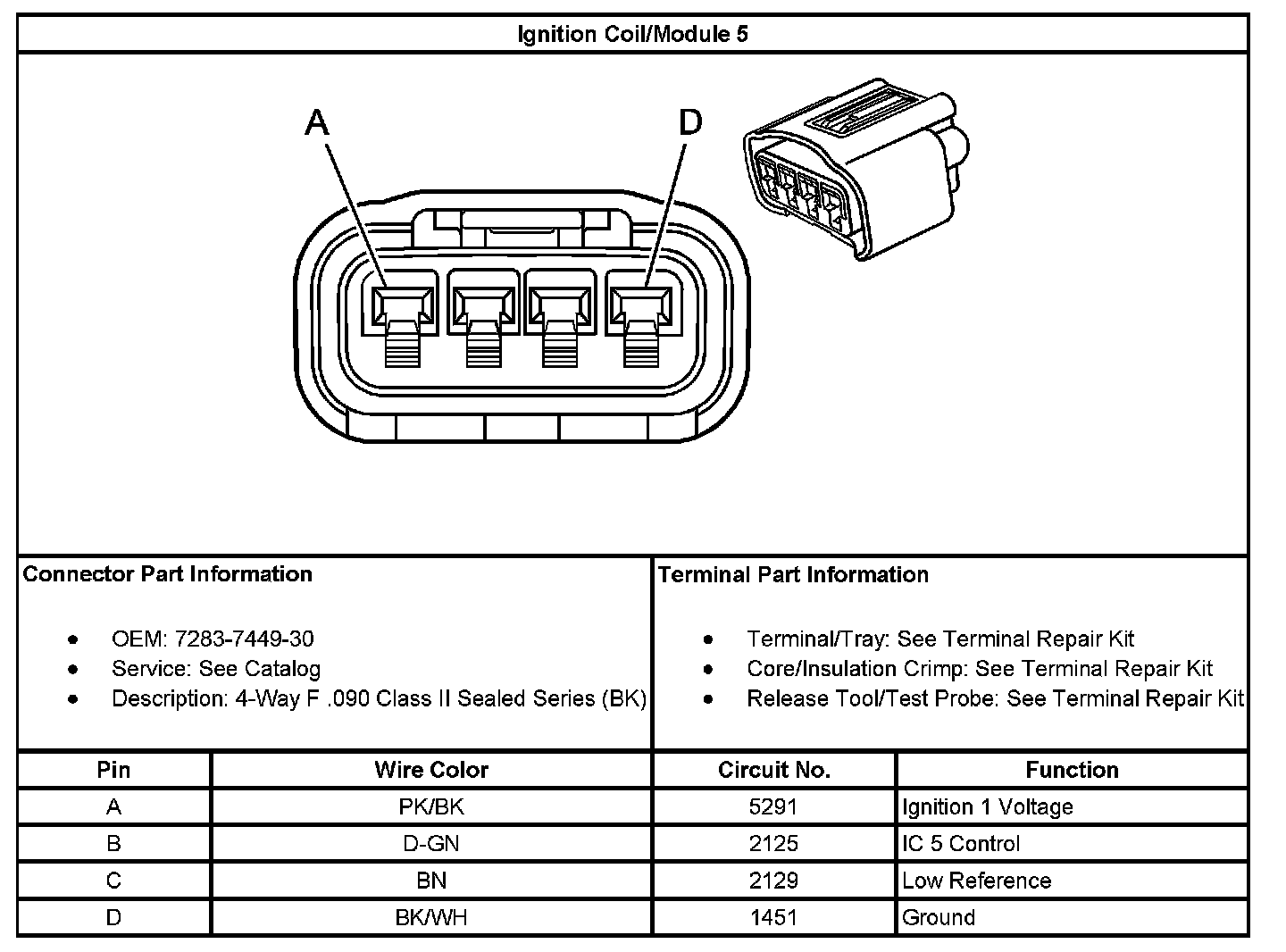 Ignition Coil/Module 5

A

D

Connector Part Information

- OEM: 7283-7449-30
- Service: See Catalog
- Description: 4-Way F .090 Class II Sealed Series (BK)

Terminal Part Information

- Terminal/Tray: See Terminal Repair Kit
- Core/Insulation Crimp: See Terminal Repair Kit
- Release Tool/Test Probe: See Terminal Repair Kit

| Pin | Wire Color | Circuit No. | Function |
|---|---|---|---|
| A | PK/BK | 5291 | Ignition 1 Voltage |
| B | D-GN | 2125 | IC 5 Control |
| C | BN | 2129 | Low Reference |
| D | BK/WH | 1451 | Ground |