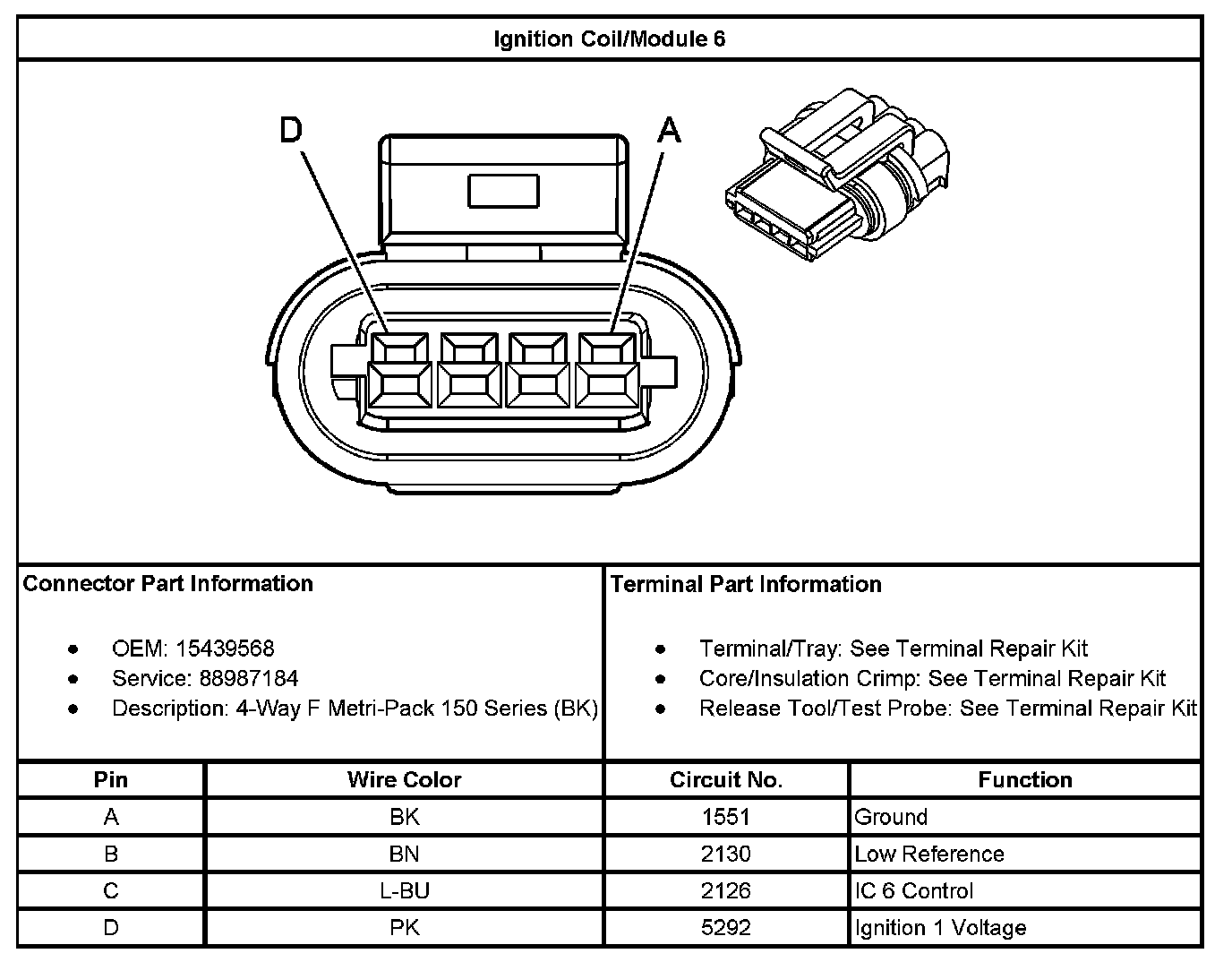 Ignition Coil/Module 6

D

A

Connector Part Information

- OEM: 15439568
- Service: 88987184
- Description: 4-Way F Metri-Pack 150 Series (BK)

Terminal Part Information

- Terminal/Tray: See Terminal Repair Kit
- Core/Insulation Crimp: See Terminal Repair Kit
- Release Tool/Test Probe: See Terminal Repair Kit

| Pin | Wire Color | Circuit No. | Function |
|---|---|---|---|
| A | BK | 1551 | Ground |
| B | BN | 2130 | Low Reference |
| C | L-BU | 2126 | IC 6 Control |
| D | PK | 5292 | Ignition 1 Voltage |