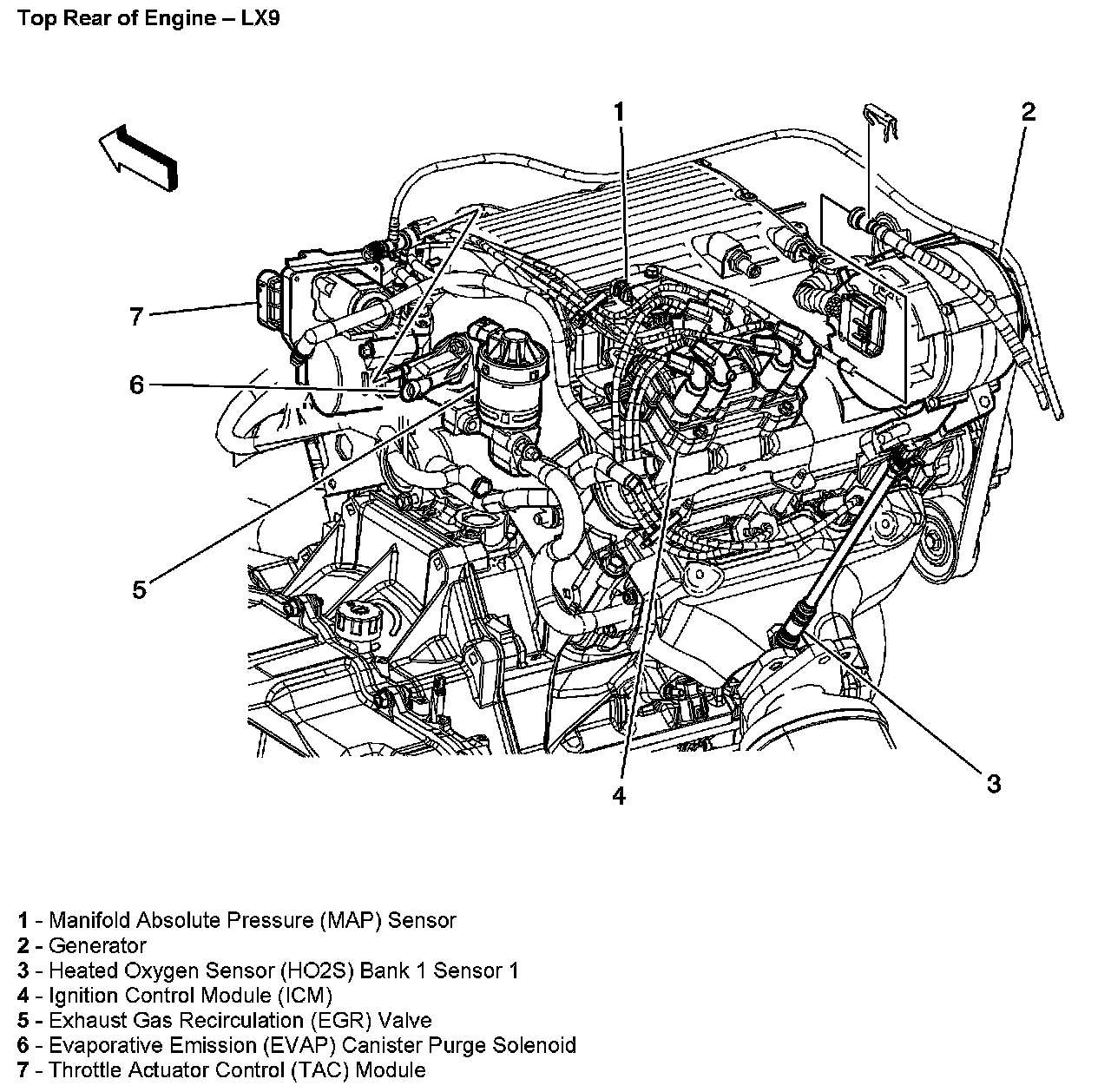 Top Rear of Engine – LX9

1

2

7

6

5

4

3

1 - Manifold Absolute Pressure (MAP) Sensor
2 - Generator
3 - Heated Oxygen Sensor (HO2S) Bank 1 Sensor 1
4 - Ignition Control Module (ICM)
5 - Exhaust Gas Recirculation (EGR) Valve
6 - Evaporative Emission (EVAP) Canister Purge Solenoid
7 - Throttle Actuator Control (TAC) Module