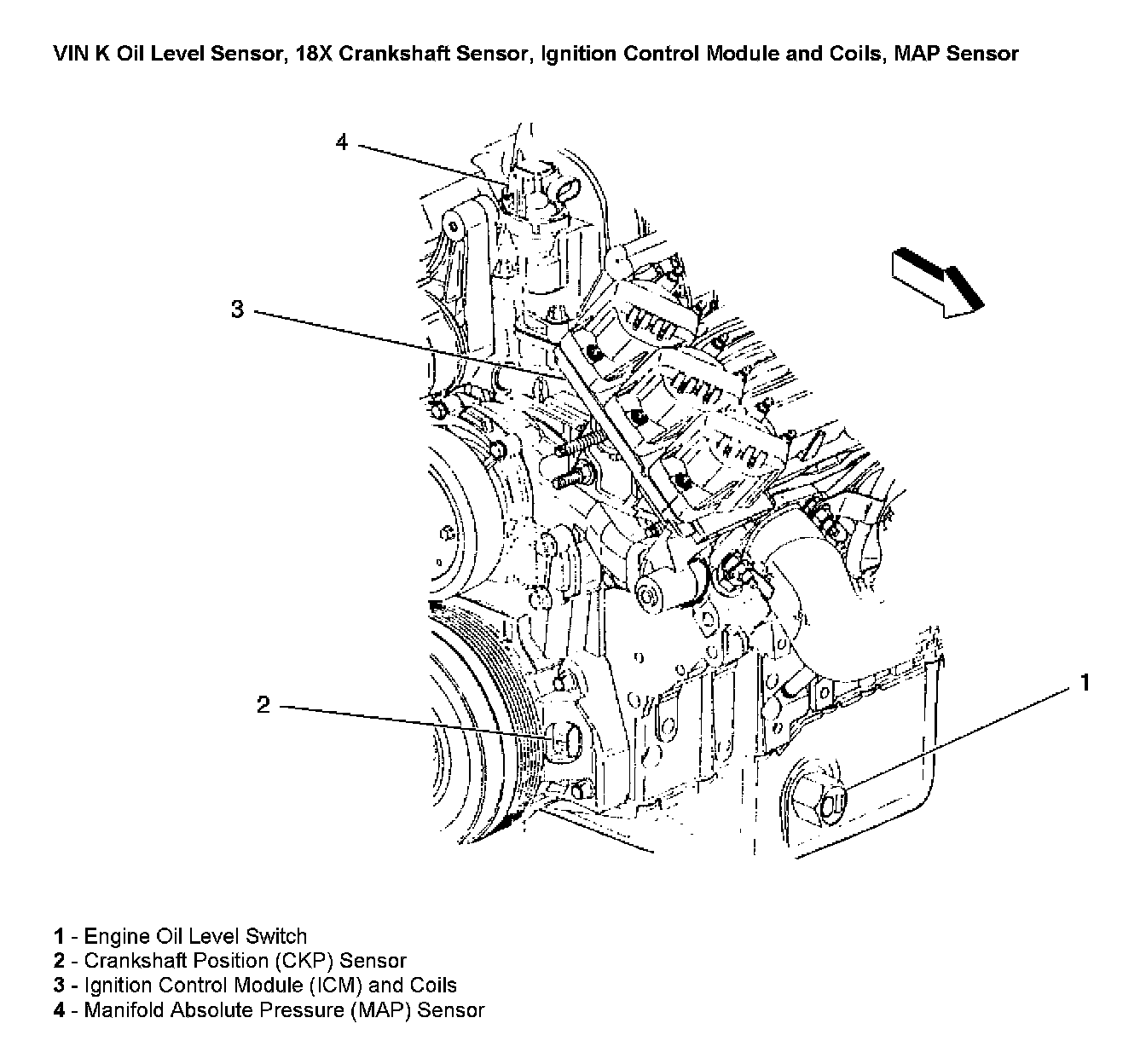 VIN K Oil Level Sensor, 18X Crankshaft Sensor, Ignition Control Module and Coils, MAP Sensor

4

3

2

1

1 - Engine Oil Level Switch
2 - Crankshaft Position (CKP) Sensor
3 - Ignition Control Module (ICM) and Coils
4 - Manifold Absolute Pressure (MAP) Sensor