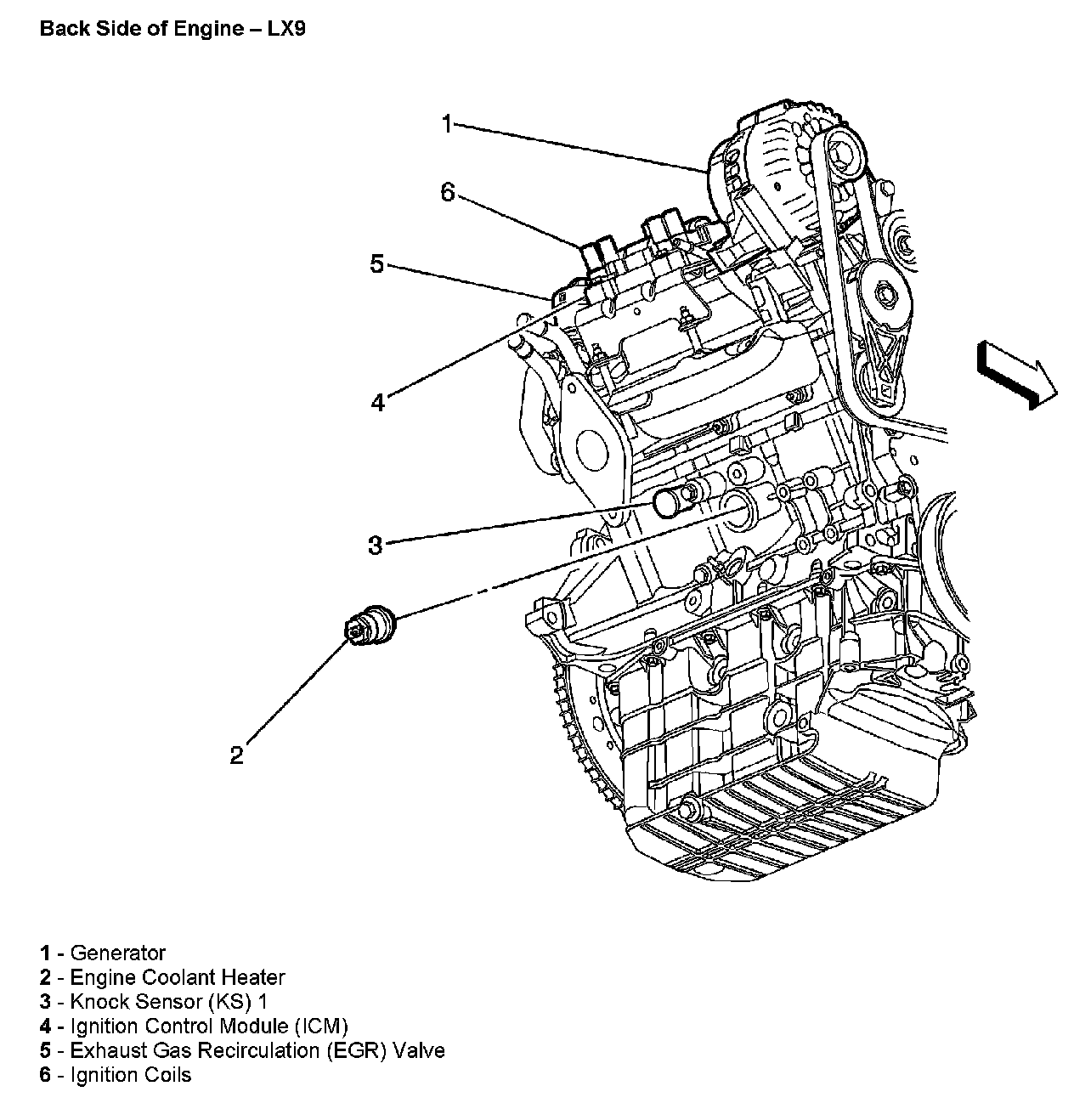 Back Side of Engine – LX9

1
6
5
4
3
2

1 - Generator
2 - Engine Coolant Heater
3 - Knock Sensor (KS) 1
4 - Ignition Control Module (ICM)
5 - Exhaust Gas Recirculation (EGR) Valve
6 - Ignition Coils