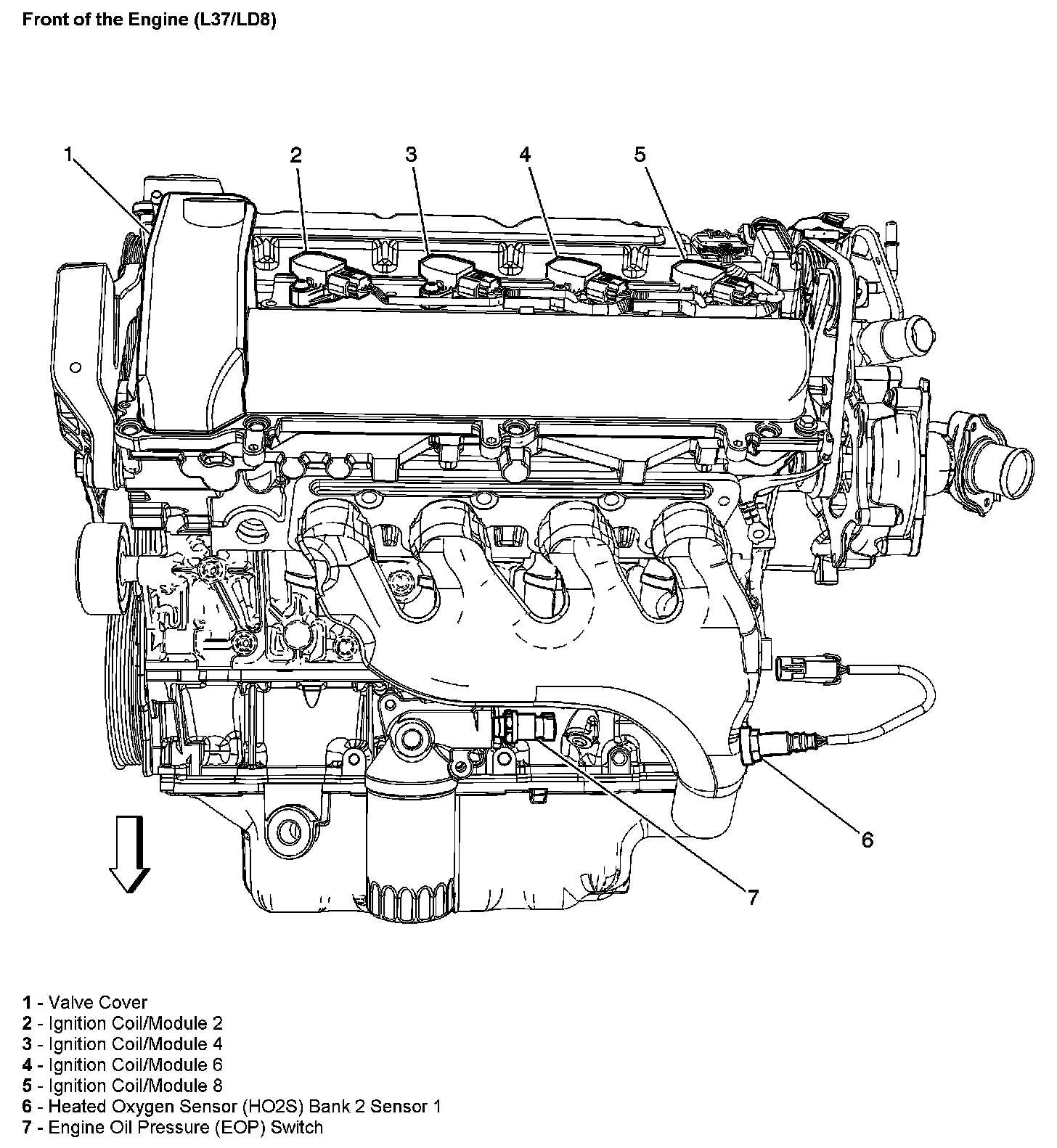 Front of the Engine (L37/LD8)

1
2
3
4
5
6
7

1 - Valve Cover
2 - Ignition Coil/Module 2
3 - Ignition Coil/Module 4
4 - Ignition Coil/Module 6
5 - Ignition Coil/Module 8
6 - Heated Oxygen Sensor (HO2S) Bank 2 Sensor 1
7 - Engine Oil Pressure (EOP) Switch