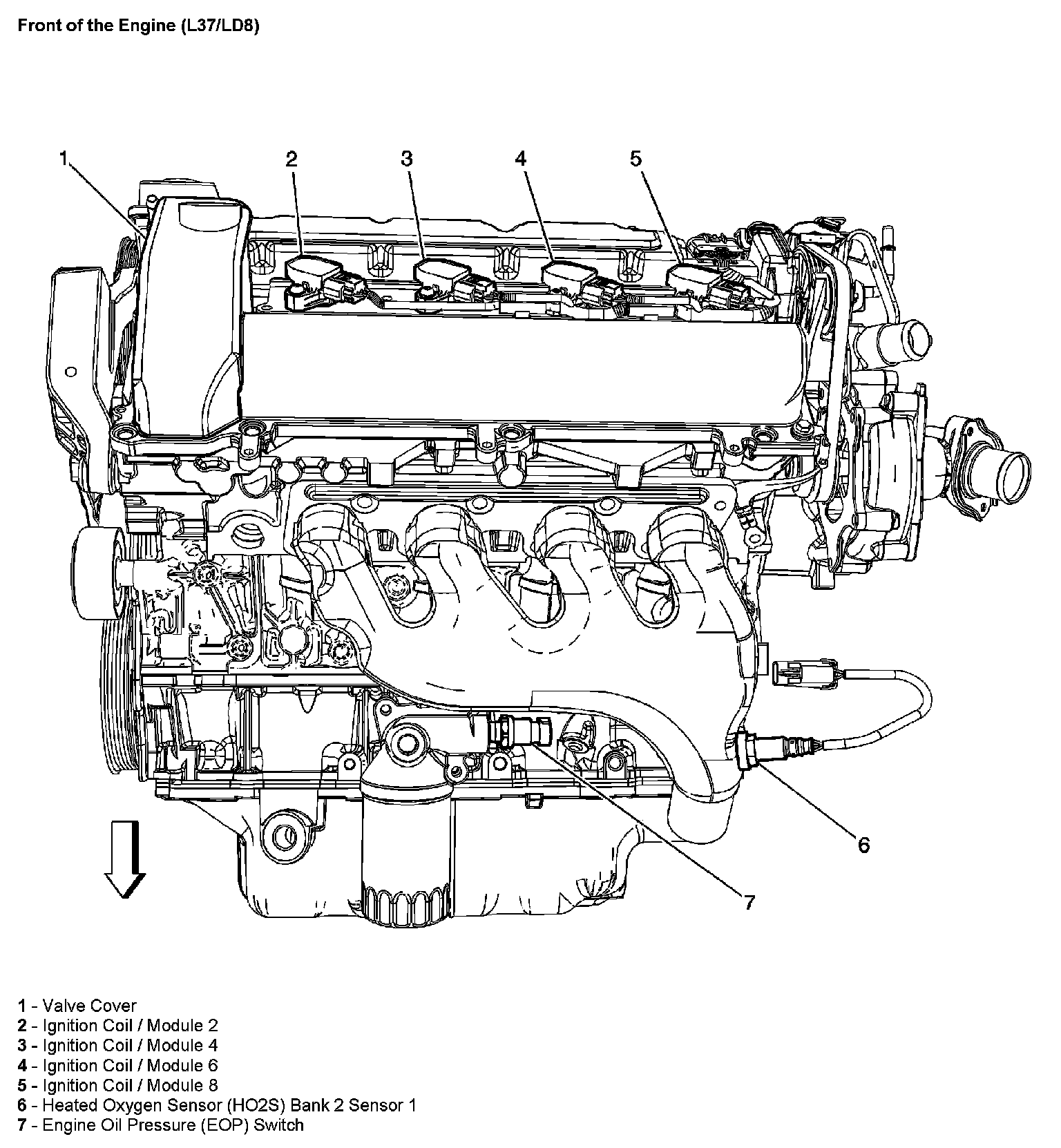 Front of the Engine (L37/LD8)

1
2
3
4
5
6
7

1 - Valve Cover
2 - Ignition Coil / Module 2
3 - Ignition Coil / Module 4
4 - Ignition Coil / Module 6
5 - Ignition Coil / Module 8
6 - Heated Oxygen Sensor (HO2S) Bank 2 Sensor 1
7 - Engine Oil Pressure (EOP) Switch