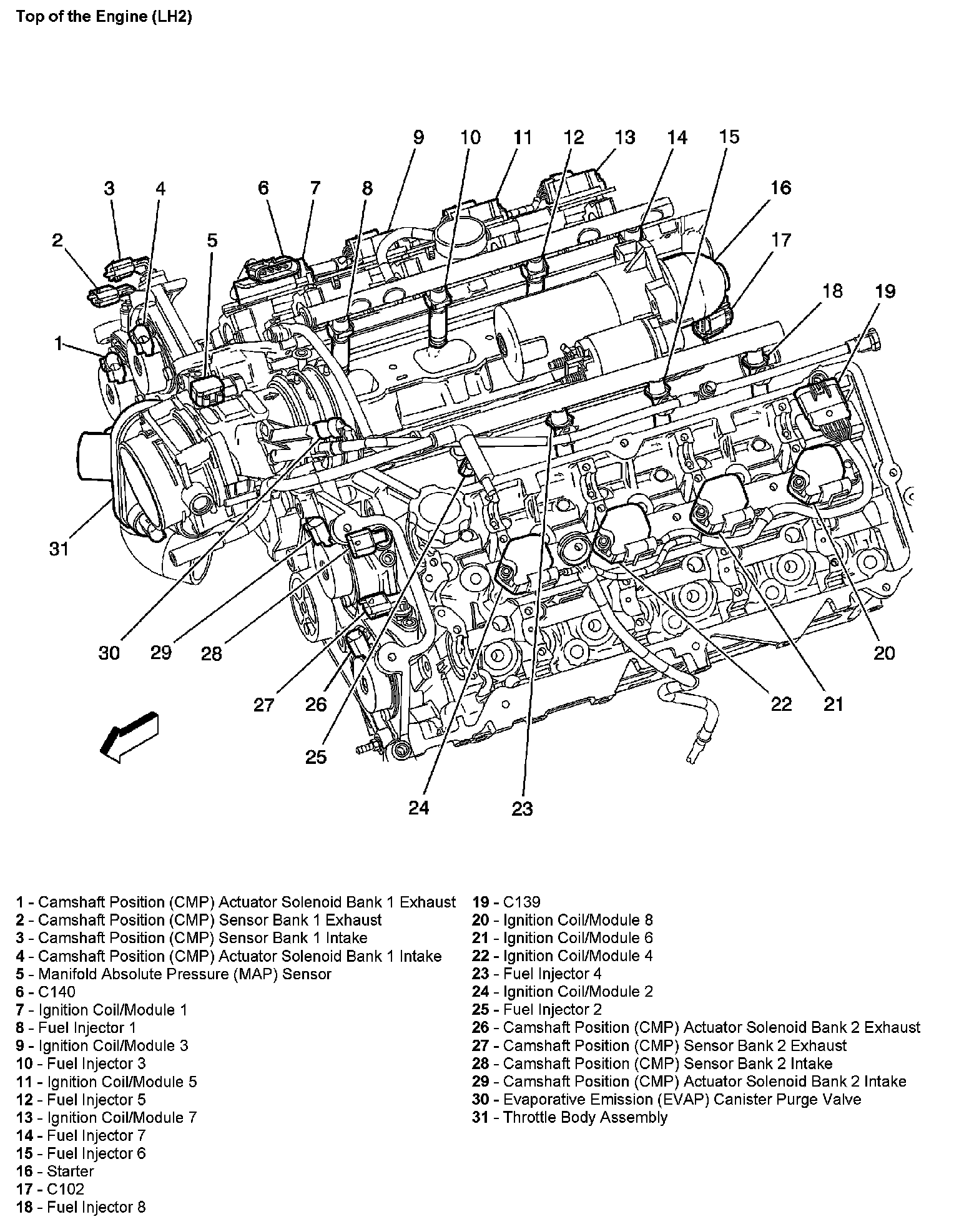 Top of the Engine (LH2)

9 10 11 12 13 14 15
3 4 6 7 8 16
2 5 17
18 19
1

31

30 29 28 20
27 26 22 21
25
24 23

1 - Camshaft Position (CMP) Actuator Solenoid Bank 1 Exhaust
2 - Camshaft Position (CMP) Sensor Bank 1 Exhaust
3 - Camshaft Position (CMP) Sensor Bank 1 Intake
4 - Camshaft Position (CMP) Actuator Solenoid Bank 1 Intake
5 - Manifold Absolute Pressure (MAP) Sensor
6 - C140
7 - Ignition Coil/Module 1
8 - Fuel Injector 1
9 - Ignition Coil/Module 3
10 - Fuel Injector 3
11 - Ignition Coil/Module 5
12 - Fuel Injector 5
13 - Ignition Coil/Module 7
14 - Fuel Injector 7
15 - Fuel Injector 6
16 - Starter
17 - C102
18 - Fuel Injector 8

19 - C139
20 - Ignition Coil/Module 8
21 - Ignition Coil/Module 6
22 - Ignition Coil/Module 4
23 - Fuel Injector 4
24 - Ignition Coil/Module 2
25 - Fuel Injector 2
26 - Camshaft Position (CMP) Actuator Solenoid Bank 2 Exhaust
27 - Camshaft Position (CMP) Sensor Bank 2 Exhaust
28 - Camshaft Position (CMP) Sensor Bank 2 Intake
29 - Camshaft Position (CMP) Actuator Solenoid Bank 2 Intake
30 - Evaporative Emission (EVAP) Canister Purge Valve
31 - Throttle Body Assembly