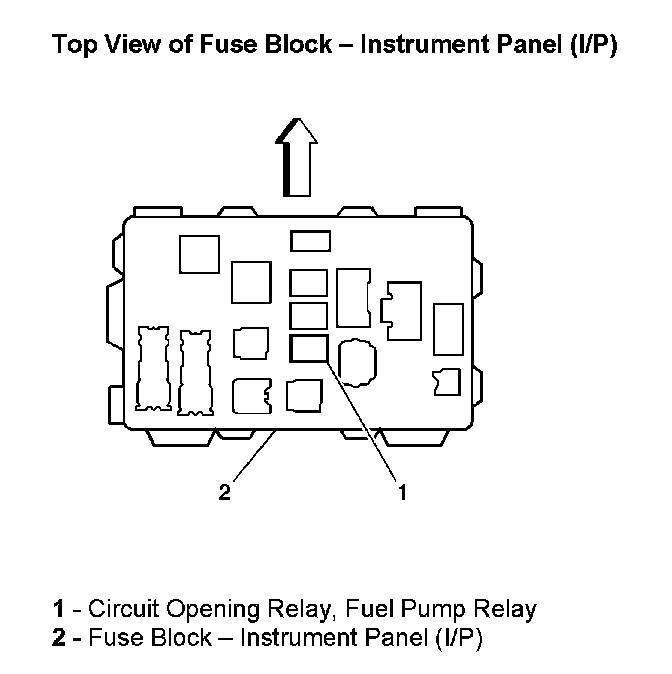 Top View of Fuse Block – Instrument Panel (I/P)

2

1

1 - Circuit Opening Relay, Fuel Pump Relay
2 - Fuse Block – Instrument Panel (I/P)