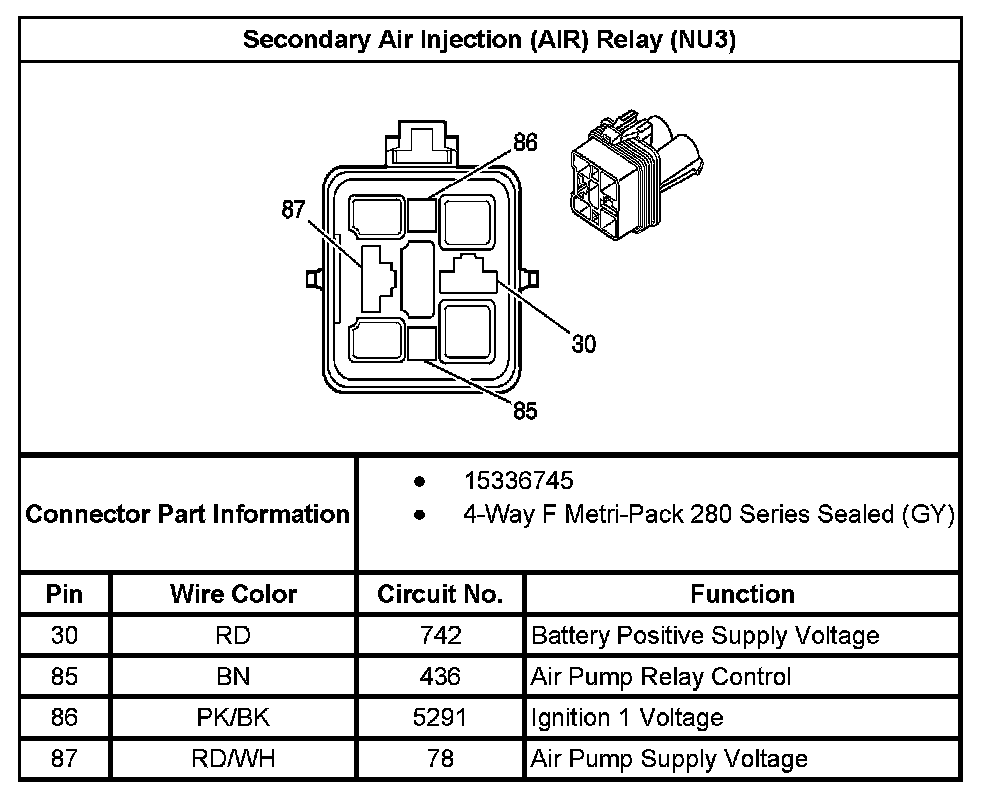 Secondary Air Injection (AIR) Relay (NU3)

86
87
30
85

Connector Part Information

- 15336745
- 4-Way F Metri-Pack 280 Series Sealed (GY)

| Pin | Wire Color | Circuit No. | Function |
|---|---|---|---|
| 30 | RD | 742 | Battery Positive Supply Voltage |
| 85 | BN | 436 | Air Pump Relay Control |
| 86 | PK/BK | 5291 | Ignition 1 Voltage |
| 87 | RD/WH | 78 | Air Pump Supply Voltage |