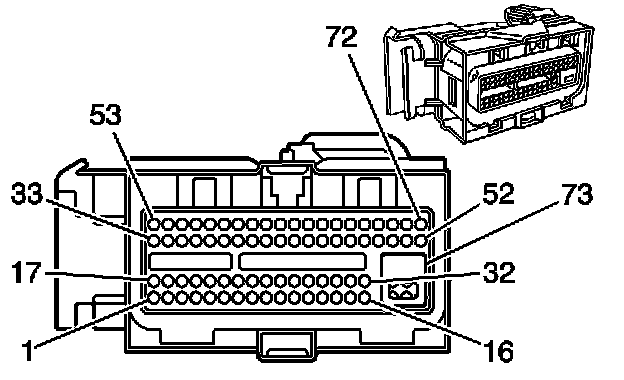 72
53
33
52
73
17
32
1
16