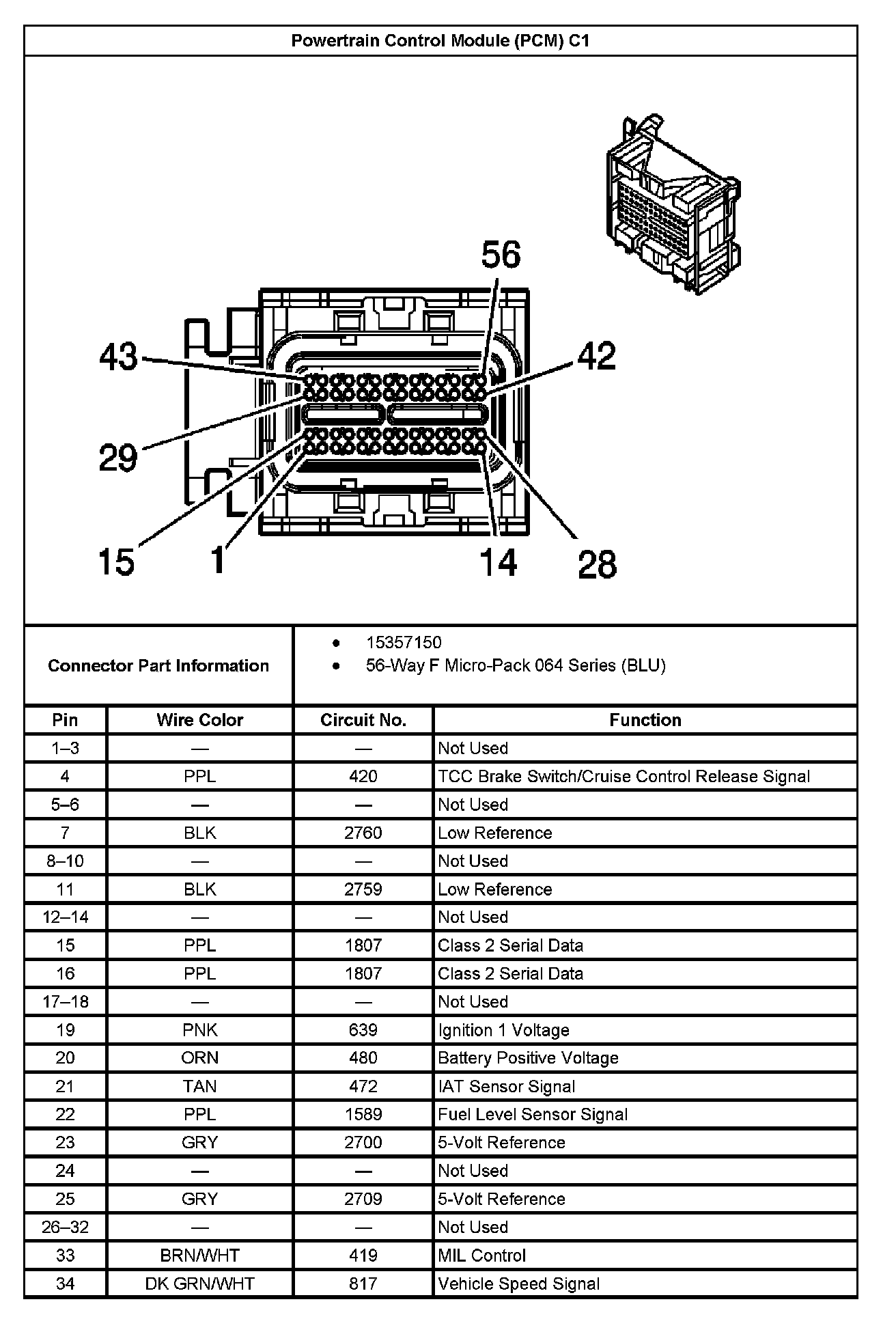 Powertrain Control Module (PCM) C1

56
43
42
29
15
1
14
28

Connector Part Information

- 15357150
- 56-Way F Micro-Pack 064 Series (BLU)

| Pin | Wire Color | Circuit No. | Function |
|---|---|---|---|
| 1–3 | — | — | Not Used |
| 4 | PPL | 420 | TCC Brake Switch/Cruise Control Release Signal |
| 5–6 | — | — | Not Used |
| 7 | BLK | 2760 | Low Reference |
| 8–10 | — | — | Not Used |
| 11 | BLK | 2759 | Low Reference |
| 12–14 | — | — | Not Used |
| 15 | PPL | 1807 | Class 2 Serial Data |
| 16 | PPL | 1807 | Class 2 Serial Data |
| 17–18 | — | — | Not Used |
| 19 | PNK | 639 | Ignition 1 Voltage |
| 20 | ORN | 480 | Battery Positive Voltage |
| 21 | TAN | 472 | IAT Sensor Signal |
| 22 | PPL | 1589 | Fuel Level Sensor Signal |
| 23 | GRY | 2700 | 5-Volt Reference |
| 24 | — | — | Not Used |
| 25 | GRY | 2709 | 5-Volt Reference |
| 26–32 | — | — | Not Used |
| 33 | BRN/WHT | 419 | MIL Control |
| 34 | DK GRN/WHT | 817 | Vehicle Speed Signal |