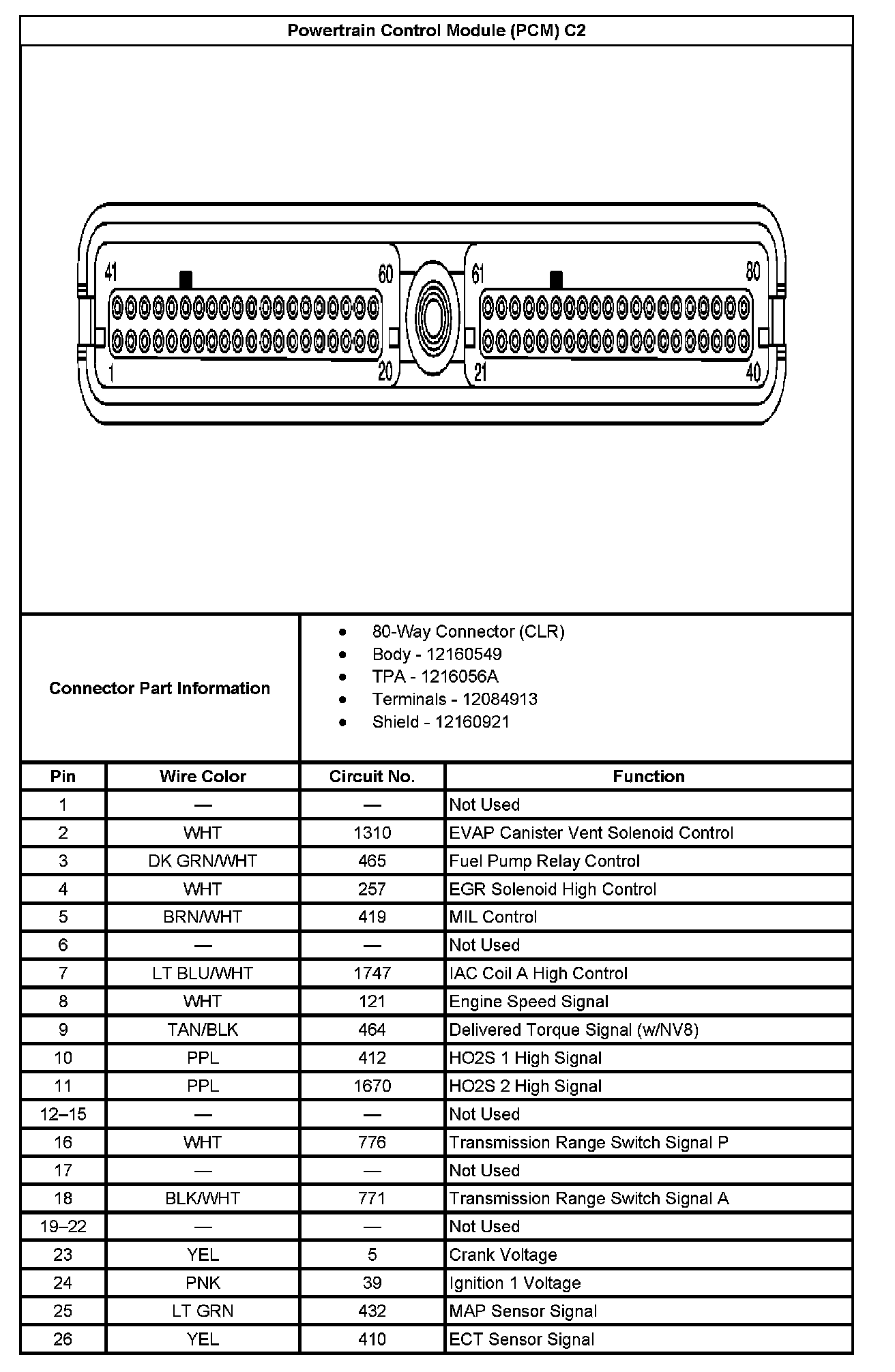 Powertrain Control Module (PCM) C2

41 60 61 80
1 20 21 40

Connector Part Information

- 80-Way Connector (CLR)
- Body - 12160549
- TPA - 1216056A
- Terminals - 12084913
- Shield - 12160921

| Pin | Wire Color | Circuit No. | Function |
|---|---|---|---|
| 1 | — | — | Not Used |
| 2 | WHT | 1310 | EVAP Canister Vent Solenoid Control |
| 3 | DK GRN/WHT | 465 | Fuel Pump Relay Control |
| 4 | WHT | 257 | EGR Solenoid High Control |
| 5 | BRN/WHT | 419 | MIL Control |
| 6 | — | — | Not Used |
| 7 | LT BLU/WHT | 1747 | IAC Coil A High Control |
| 8 | WHT | 121 | Engine Speed Signal |
| 9 | TAN/BLK | 464 | Delivered Torque Signal (w/NV8) |
| 10 | PPL | 412 | HO2S 1 High Signal |
| 11 | PPL | 1670 | HO2S 2 High Signal |
| 12–15 | — | — | Not Used |
| 16 | WHT | 776 | Transmission Range Switch Signal P |
| 17 | — | — | Not Used |
| 18 | BLK/WHT | 771 | Transmission Range Switch Signal A |
| 19–22 | — | — | Not Used |
| 23 | YEL | 5 | Crank Voltage |
| 24 | PNK | 39 | Ignition 1 Voltage |
| 25 | LT GRN | 432 | MAP Sensor Signal |
| 26 | YEL | 410 | ECT Sensor Signal |