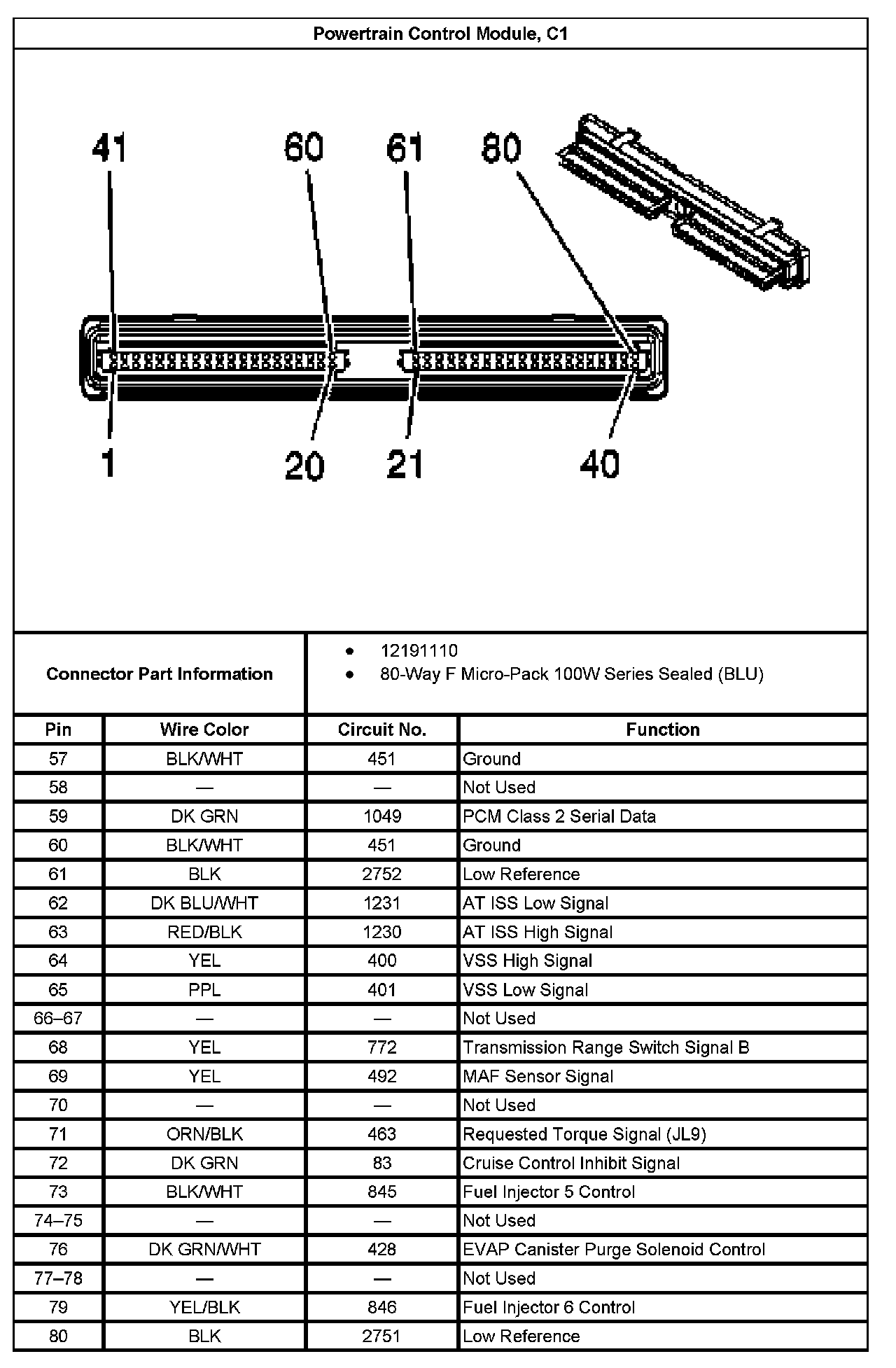 Powertrain Control Module, C1

41 60 61 80

1 20 21 40

Connector Part Information

- 12191110
- 80-Way F Micro-Pack 100W Series Sealed (BLU)

| Pin | Wire Color | Circuit No. | Function |
|---|---|---|---|
| 57 | BLK/WHT | 451 | Ground |
| 58 | — | — | Not Used |
| 59 | DK GRN | 1049 | PCM Class 2 Serial Data |
| 60 | BLK/WHT | 451 | Ground |
| 61 | BLK | 2752 | Low Reference |
| 62 | DK BLU/WHT | 1231 | AT ISS Low Signal |
| 63 | RED/BLK | 1230 | AT ISS High Signal |
| 64 | YEL | 400 | VSS High Signal |
| 65 | PPL | 401 | VSS Low Signal |
| 66–67 | — | — | Not Used |
| 68 | YEL | 772 | Transmission Range Switch Signal B |
| 69 | YEL | 492 | MAF Sensor Signal |
| 70 | — | — | Not Used |
| 71 | ORN/BLK | 463 | Requested Torque Signal (JL9) |
| 72 | DK GRN | 83 | Cruise Control Inhibit Signal |
| 73 | BLK/WHT | 845 | Fuel Injector 5 Control |
| 74–75 | — | — | Not Used |
| 76 | DK GRN/WHT | 428 | EVAP Canister Purge Solenoid Control |
| 77–78 | — | — | Not Used |
| 79 | YEL/BLK | 846 | Fuel Injector 6 Control |
| 80 | BLK | 2751 | Low Reference |