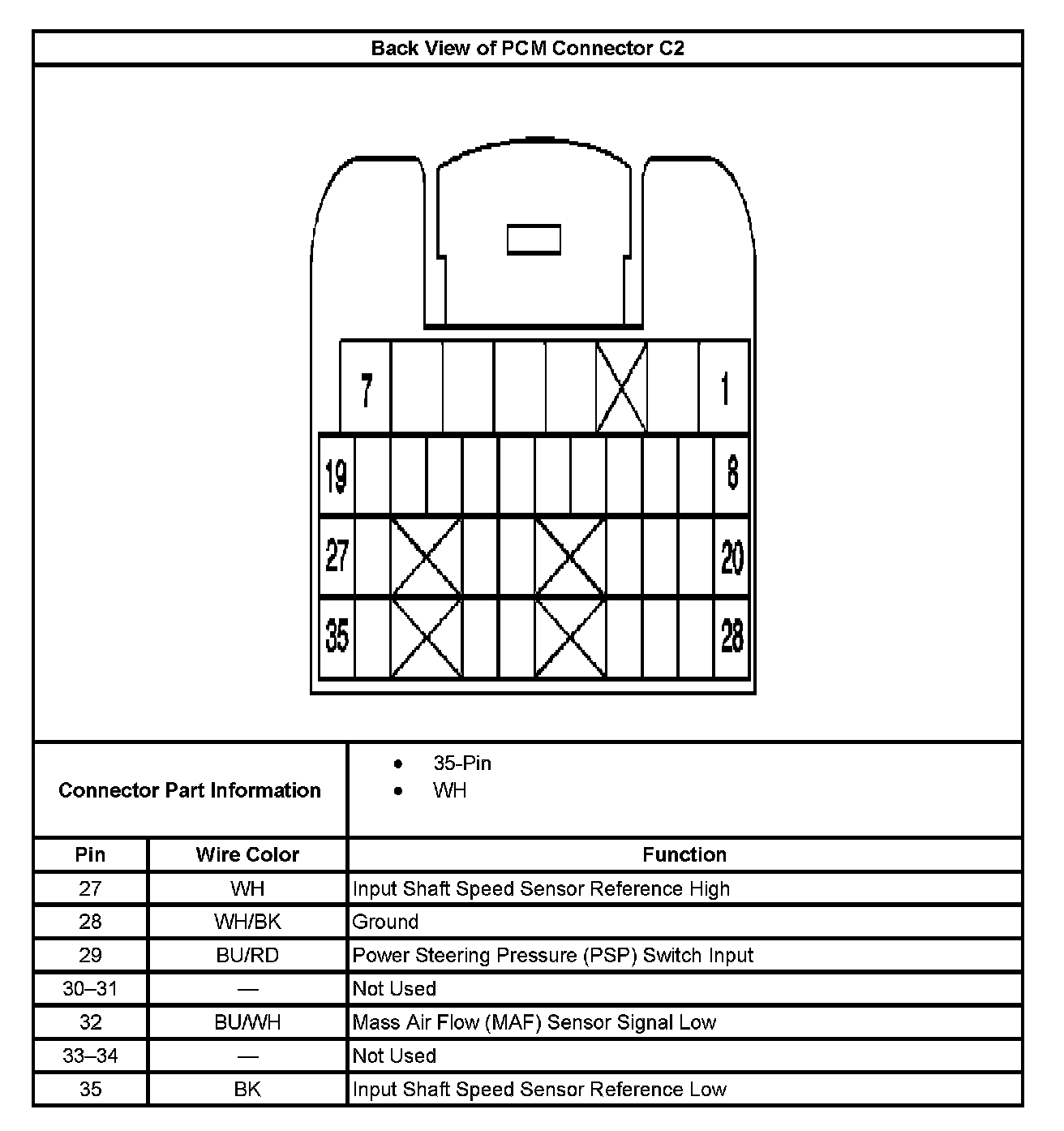 Back View of PCM Connector C2

7 1
19 8
27 20
35 28

Connector Part Information

- 35-Pin
- WH

| Pin | Wire Color | Function |
|---|---|---|
| 27 | WH | Input Shaft Speed Sensor Reference High |
| 28 | WH/BK | Ground |
| 29 | BU/RD | Power Steering Pressure (PSP) Switch Input |
| 30–31 | — | Not Used |
| 32 | BU/WH | Mass Air Flow (MAF) Sensor Signal Low |
| 33–34 | — | Not Used |
| 35 | BK | Input Shaft Speed Sensor Reference Low |