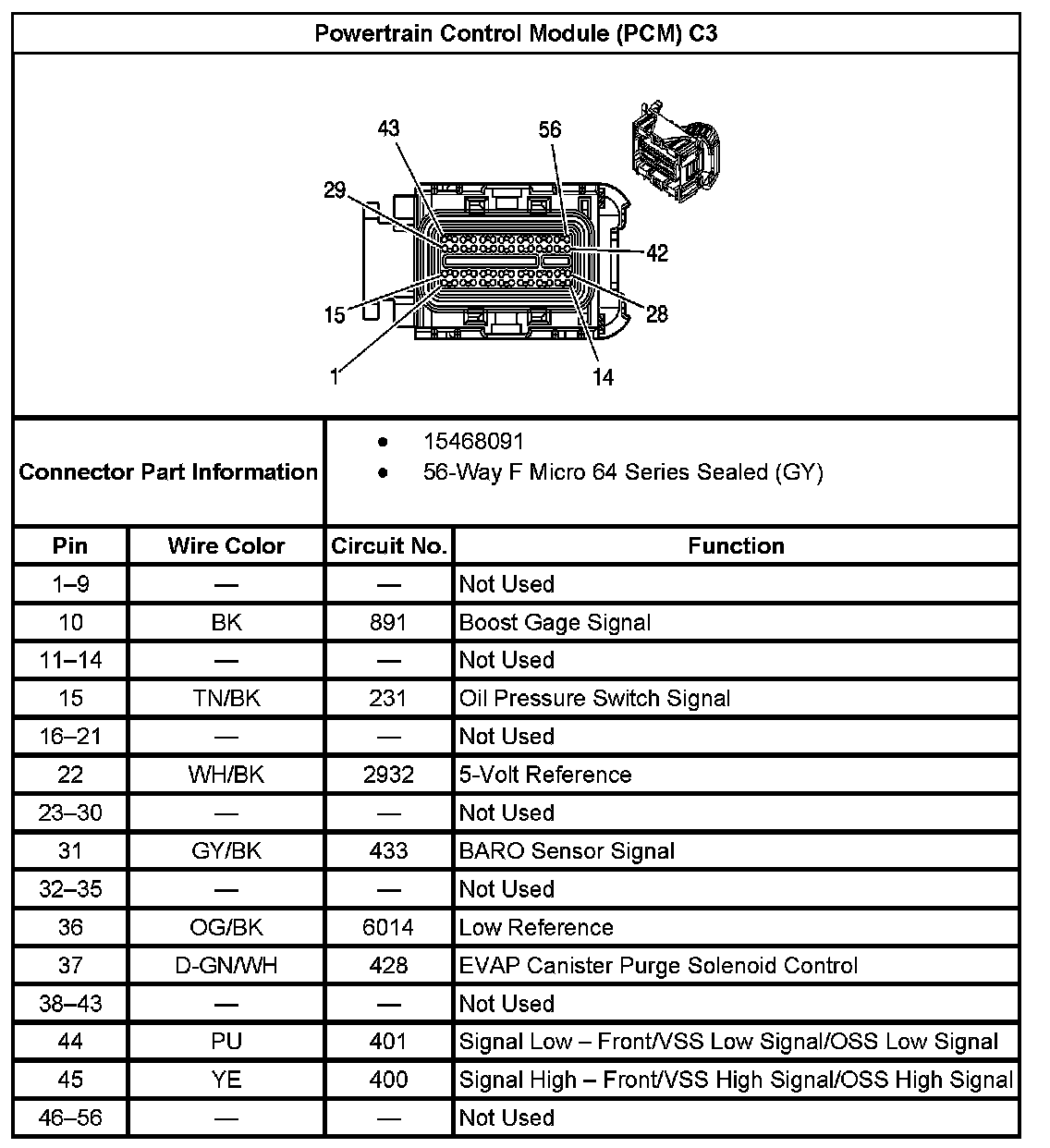 Powertrain Control Module (PCM) C3

43
56
29
42
15
28
1
14

Connector Part Information

- 15468091
- 56-Way F Micro 64 Series Sealed (GY)

| Pin | Wire Color | Circuit No. | Function |
|---|---|---|---|
| 1–9 | — | — | Not Used |
| 10 | BK | 891 | Boost Gage Signal |
| 11–14 | — | — | Not Used |
| 15 | TN/BK | 231 | Oil Pressure Switch Signal |
| 16–21 | — | — | Not Used |
| 22 | WH/BK | 2932 | 5-Volt Reference |
| 23–30 | — | — | Not Used |
| 31 | GY/BK | 433 | BARO Sensor Signal |
| 32–35 | — | — | Not Used |
| 36 | OG/BK | 6014 | Low Reference |
| 37 | D-GN/WH | 428 | EVAP Canister Purge Solenoid Control |
| 38–43 | — | — | Not Used |
| 44 | PU | 401 | Signal Low – Front/VSS Low Signal/OSS Low Signal |
| 45 | YE | 400 | Signal High – Front/VSS High Signal/OSS High Signal |
| 46–56 | — | — | Not Used |