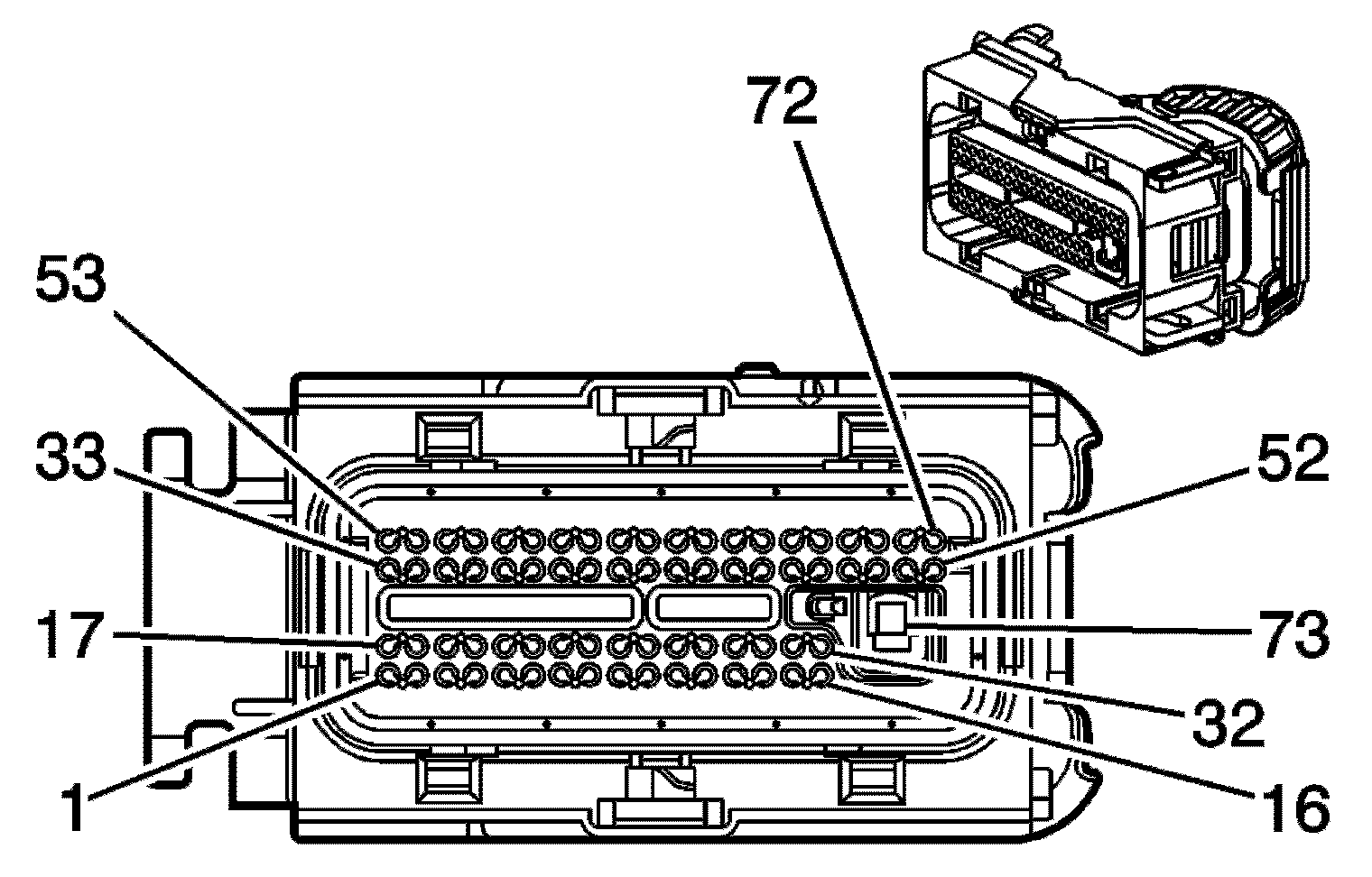 72
53
33
52
17
73
32
1
16