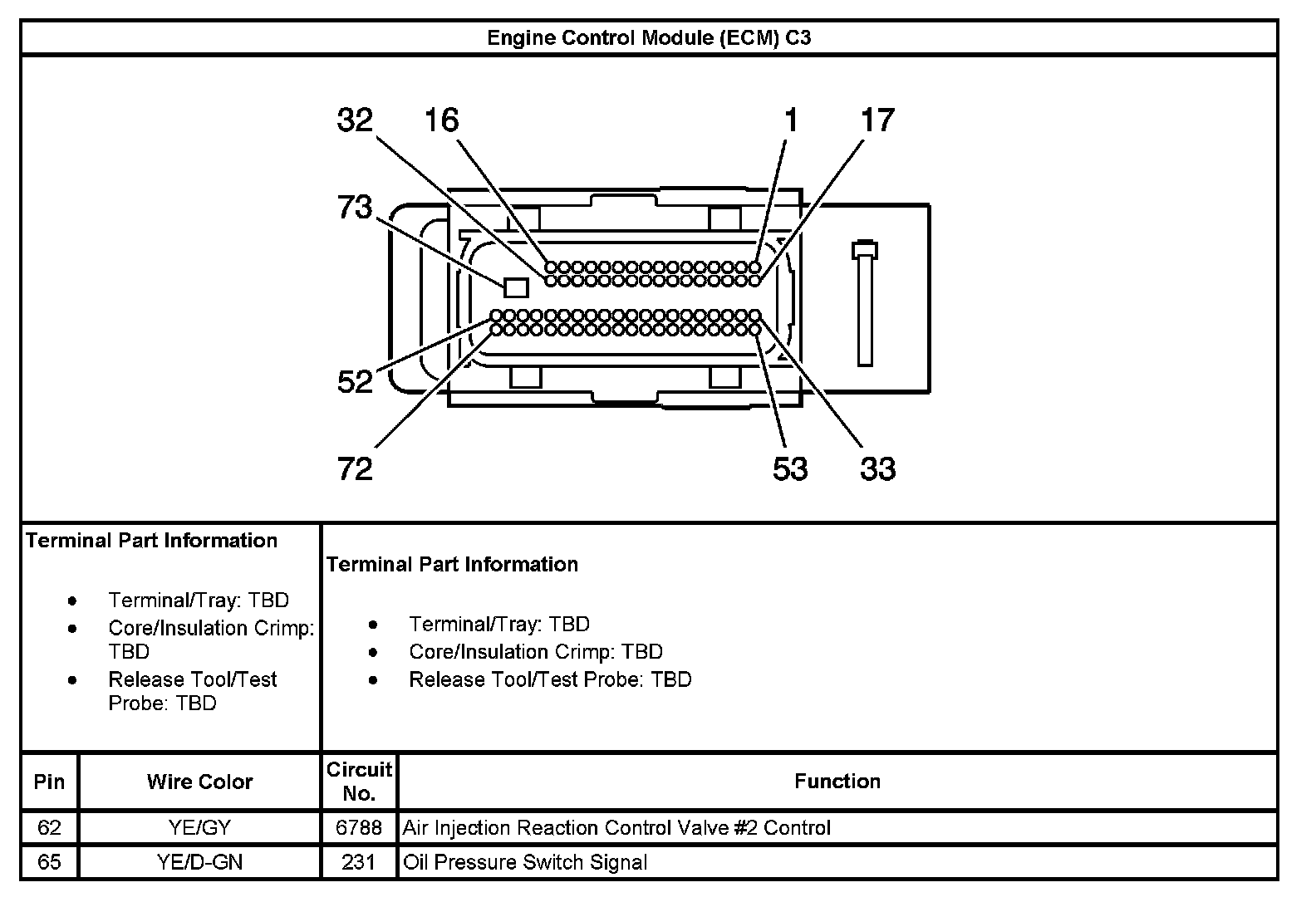 Engine Control Module (ECM) C3

32 16 1 17

73

52

72 53 33

Terminal Part Information

- Terminal/Tray: TBD
- Core/Insulation Crimp: TBD
- Release Tool/Test Probe: TBD

Terminal Part Information

- Terminal/Tray: TBD
- Core/Insulation Crimp: TBD
- Release Tool/Test Probe: TBD

| Pin | Wire Color | Circuit No. | Function |
|---|---|---|---|
| 62 | YE/GY | 6788 | Air Injection Reaction Control Valve #2 Control |
| 65 | YE/D-GN | 231 | Oil Pressure Switch Signal |