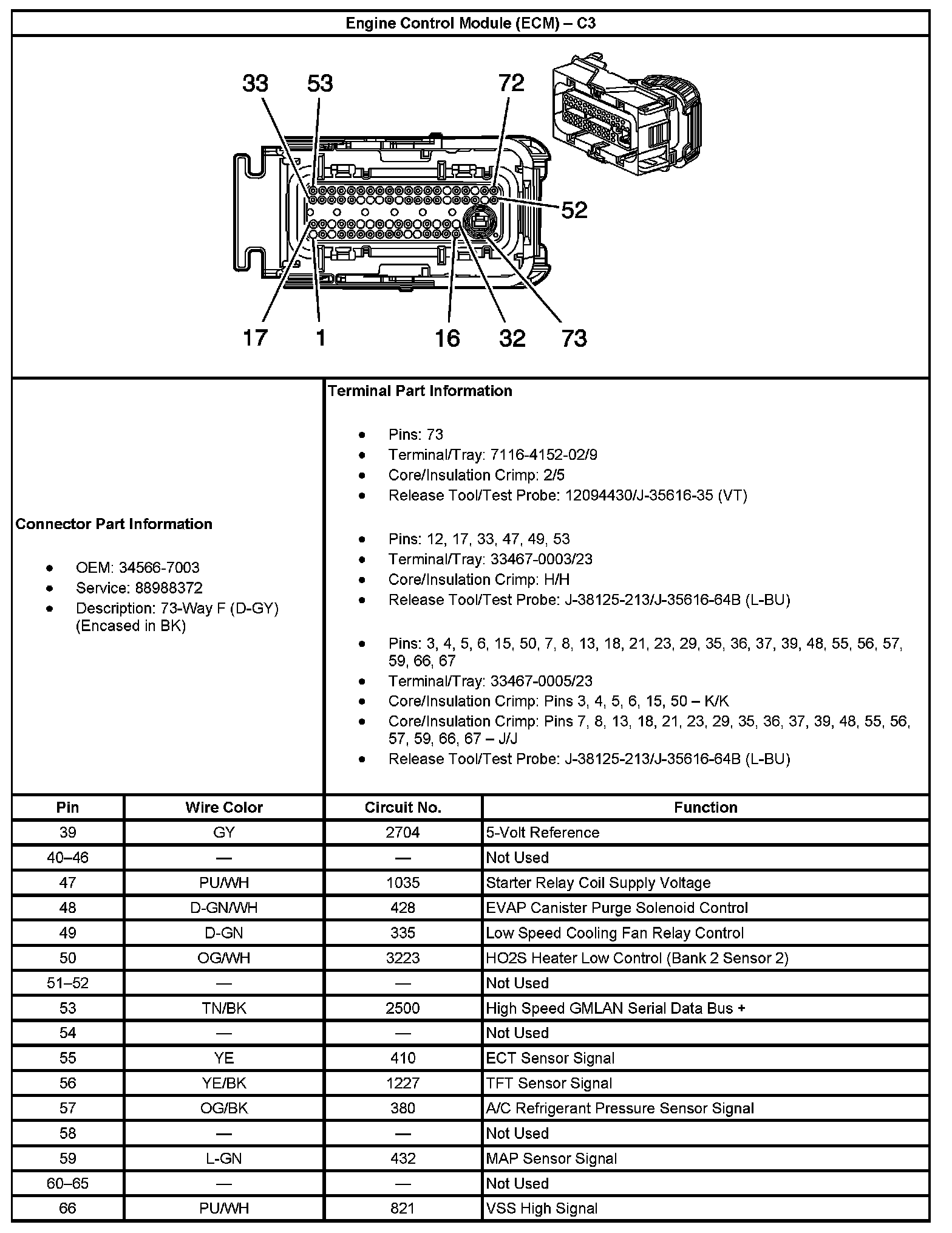 Engine Control Module (ECM) – C3

33 53 72 52 17 1 16 32 73

Connector Part Information

- OEM: 34566-7003
- Service: 88988372
- Description: 73-Way F (D-GY) (Encased in BK)

Terminal Part Information

- Pins: 73
- Terminal/Tray: 7116-4152-02/9
- Core/Insulation Crimp: 2/5
- Release Tool/Test Probe: 12094430/J-35616-35 (VT)

- Pins: 12, 17, 33, 47, 49, 53
- Terminal/Tray: 33467-0003/23
- Core/Insulation Crimp: H/H
- Release Tool/Test Probe: J-38125-213/J-35616-64B (L-BU)

- Pins: 3, 4, 5, 6, 15, 50, 7, 8, 13, 18, 21, 23, 29, 35, 36, 37, 39, 48, 55, 56, 57, 59, 66, 67
- Terminal/Tray: 33467-0005/23
- Core/Insulation Crimp: Pins 3, 4, 5, 6, 15, 50 – K/K
- Core/Insulation Crimp: Pins 7, 8, 13, 18, 21, 23, 29, 35, 36, 37, 39, 48, 55, 56, 57, 59, 66, 67 – J/J
- Release Tool/Test Probe: J-38125-213/J-35616-64B (L-BU)

| Pin | Wire Color | Circuit No. | Function |
|---|---|---|---|
| 39 | GY | 2704 | 5-Volt Reference |
| 40–46 | — | — | Not Used |
| 47 | PU/WH | 1035 | Starter Relay Coil Supply Voltage |
| 48 | D-GN/WH | 428 | EVAP Canister Purge Solenoid Control |
| 49 | D-GN | 335 | Low Speed Cooling Fan Relay Control |
| 50 | OG/WH | 3223 | HO2S Heater Low Control (Bank 2 Sensor 2) |
| 51–52 | — | — | Not Used |
| 53 | TN/BK | 2500 | High Speed GMLAN Serial Data Bus + |
| 54 | — | — | Not Used |
| 55 | YE | 410 | ECT Sensor Signal |
| 56 | YE/BK | 1227 | TFT Sensor Signal |
| 57 | OG/BK | 380 | A/C Refrigerant Pressure Sensor Signal |
| 58 | — | — | Not Used |
| 59 | L-GN | 432 | MAP Sensor Signal |
| 60–65 | — | — | Not Used |
| 66 | PU/WH | 821 | VSS High Signal |