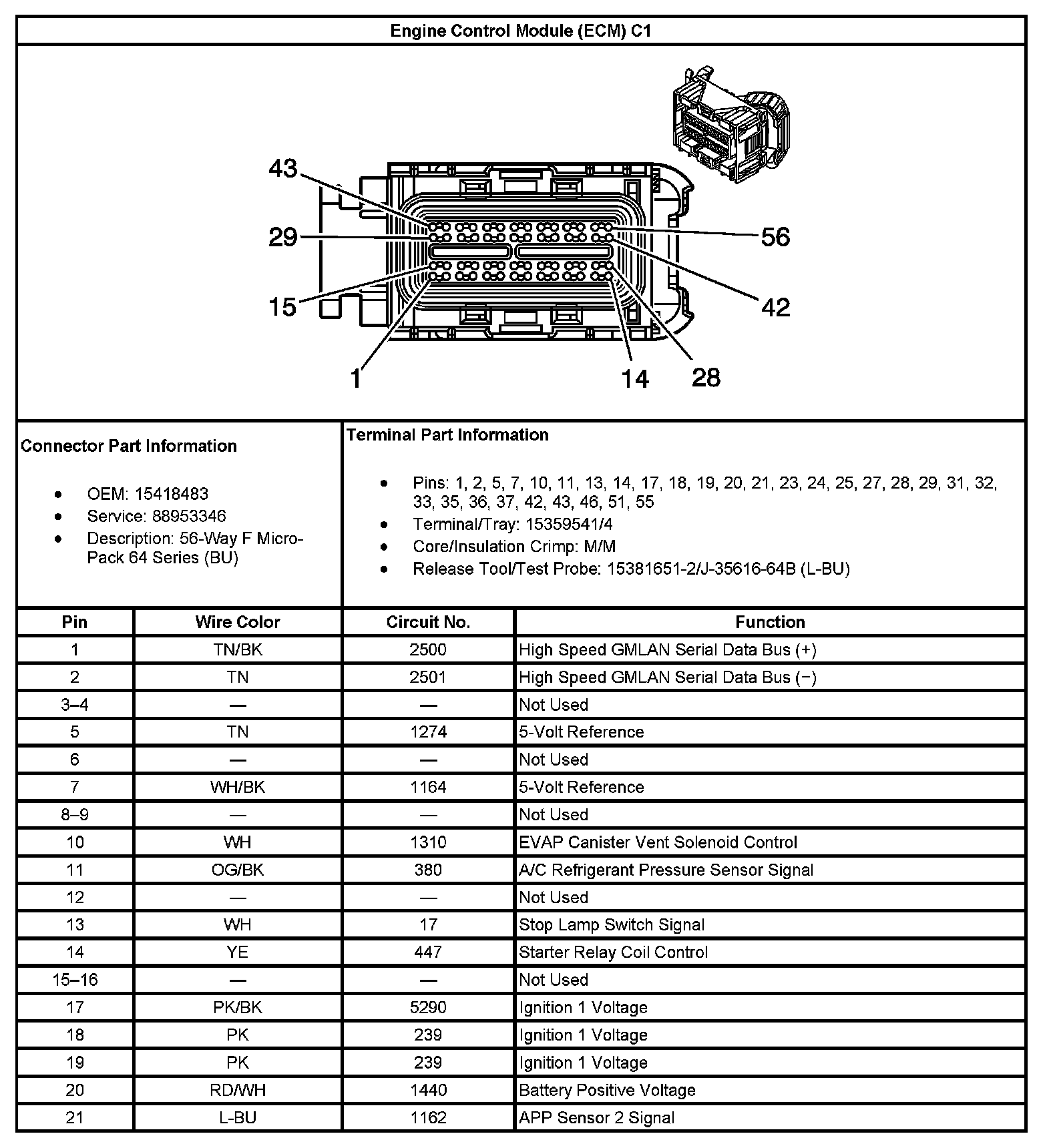 Engine Control Module (ECM) C1

43
29
15
1
56
42
14
28

Connector Part Information

- OEM: 15418483
- Service: 88953346
- Description: 56-Way F Micro-Pack 64 Series (BU)

Terminal Part Information

- Pins: 1, 2, 5, 7, 10, 11, 13, 14, 17, 18, 19, 20, 21, 23, 24, 25, 27, 28, 29, 31, 32, 33, 35, 36, 37, 42, 43, 46, 51, 55
- Terminal/Tray: 15359541/4
- Core/Insulation Crimp: M/M
- Release Tool/Test Probe: 15381651-2/J-35616-64B (L-BU)

| Pin | Wire Color | Circuit No. | Function |
|---|---|---|---|
| 1 | TN/BK | 2500 | High Speed GMLAN Serial Data Bus (+) |
| 2 | TN | 2501 | High Speed GMLAN Serial Data Bus (−) |
| 3–4 | — | — | Not Used |
| 5 | TN | 1274 | 5-Volt Reference |
| 6 | — | — | Not Used |
| 7 | WH/BK | 1164 | 5-Volt Reference |
| 8–9 | — | — | Not Used |
| 10 | WH | 1310 | EVAP Canister Vent Solenoid Control |
| 11 | OG/BK | 380 | A/C Refrigerant Pressure Sensor Signal |
| 12 | — | — | Not Used |
| 13 | WH | 17 | Stop Lamp Switch Signal |
| 14 | YE | 447 | Starter Relay Coil Control |
| 15–16 | — | — | Not Used |
| 17 | PK/BK | 5290 | Ignition 1 Voltage |
| 18 | PK | 239 | Ignition 1 Voltage |
| 19 | PK | 239 | Ignition 1 Voltage |
| 20 | RD/WH | 1440 | Battery Positive Voltage |
| 21 | L-BU | 1162 | APP Sensor 2 Signal |