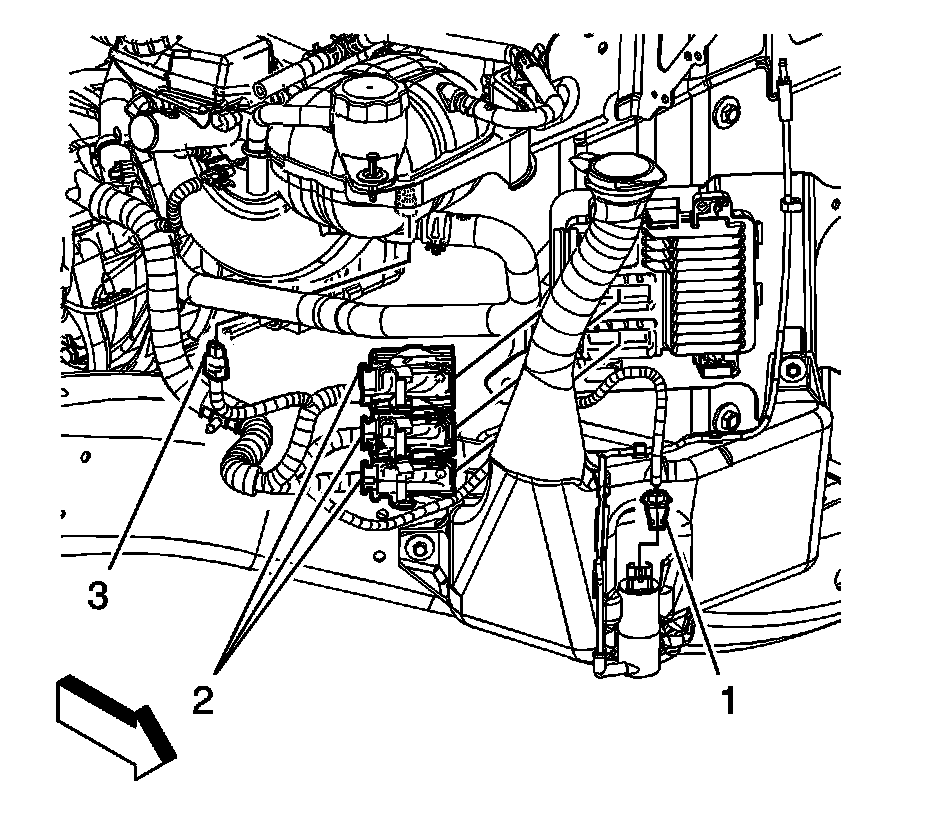 3

2

1