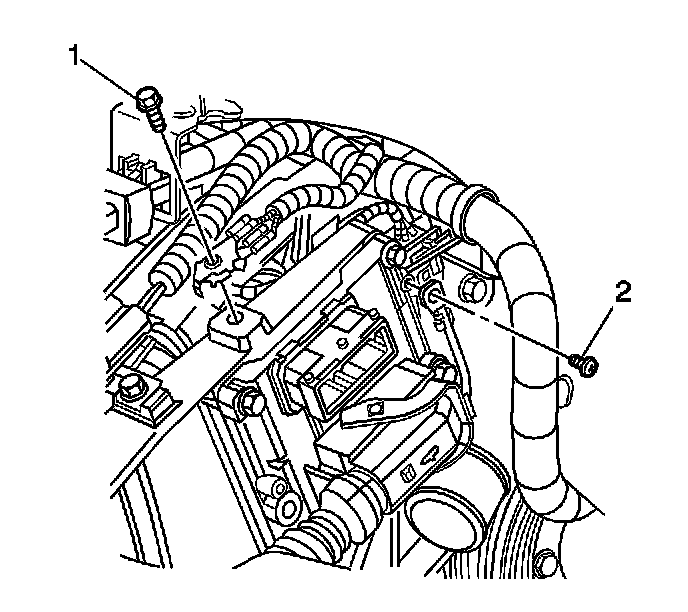 1
2