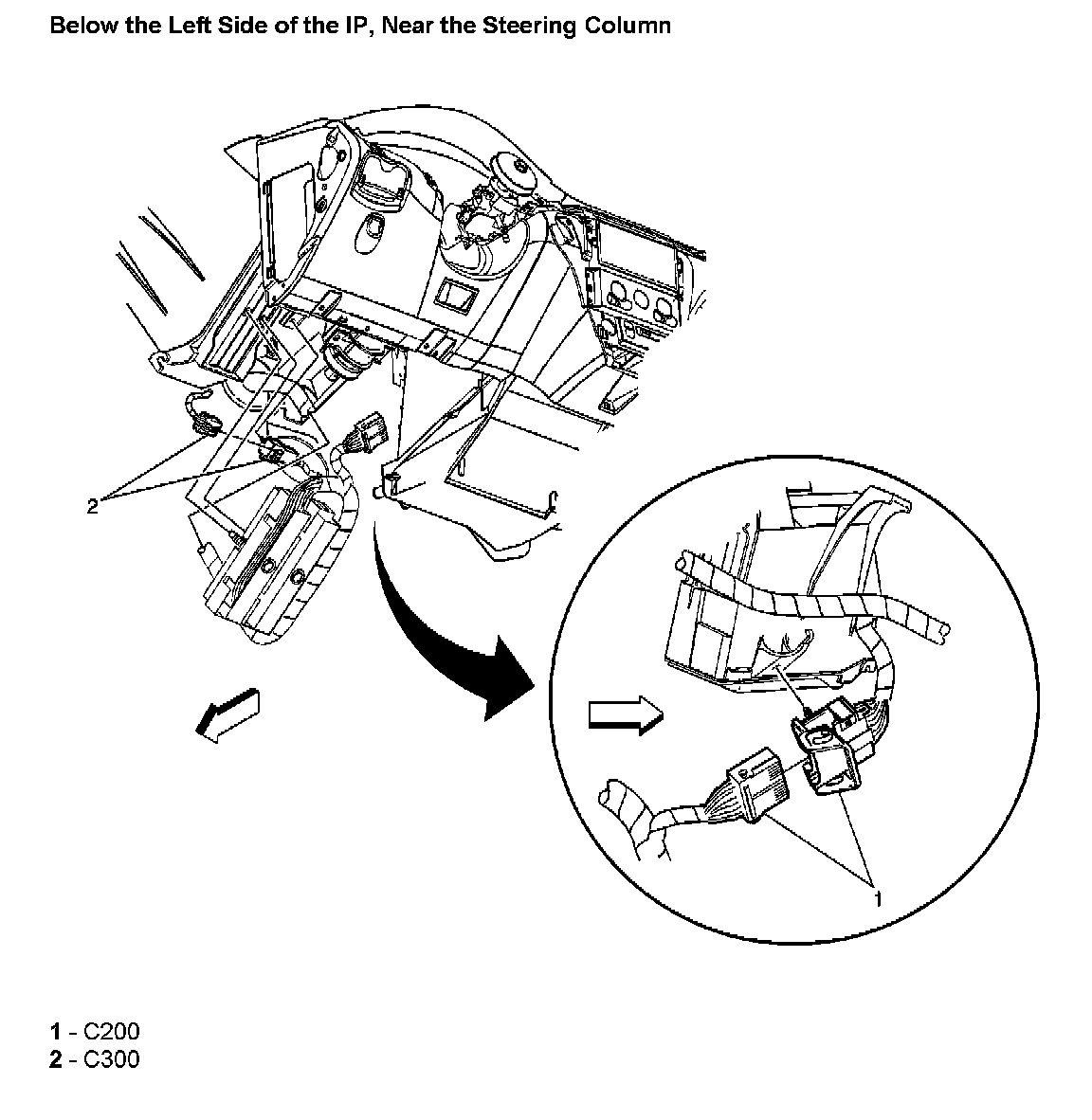 Below the Left Side of the IP, Near the Steering Column

2

1

1 - C200
2 - C300