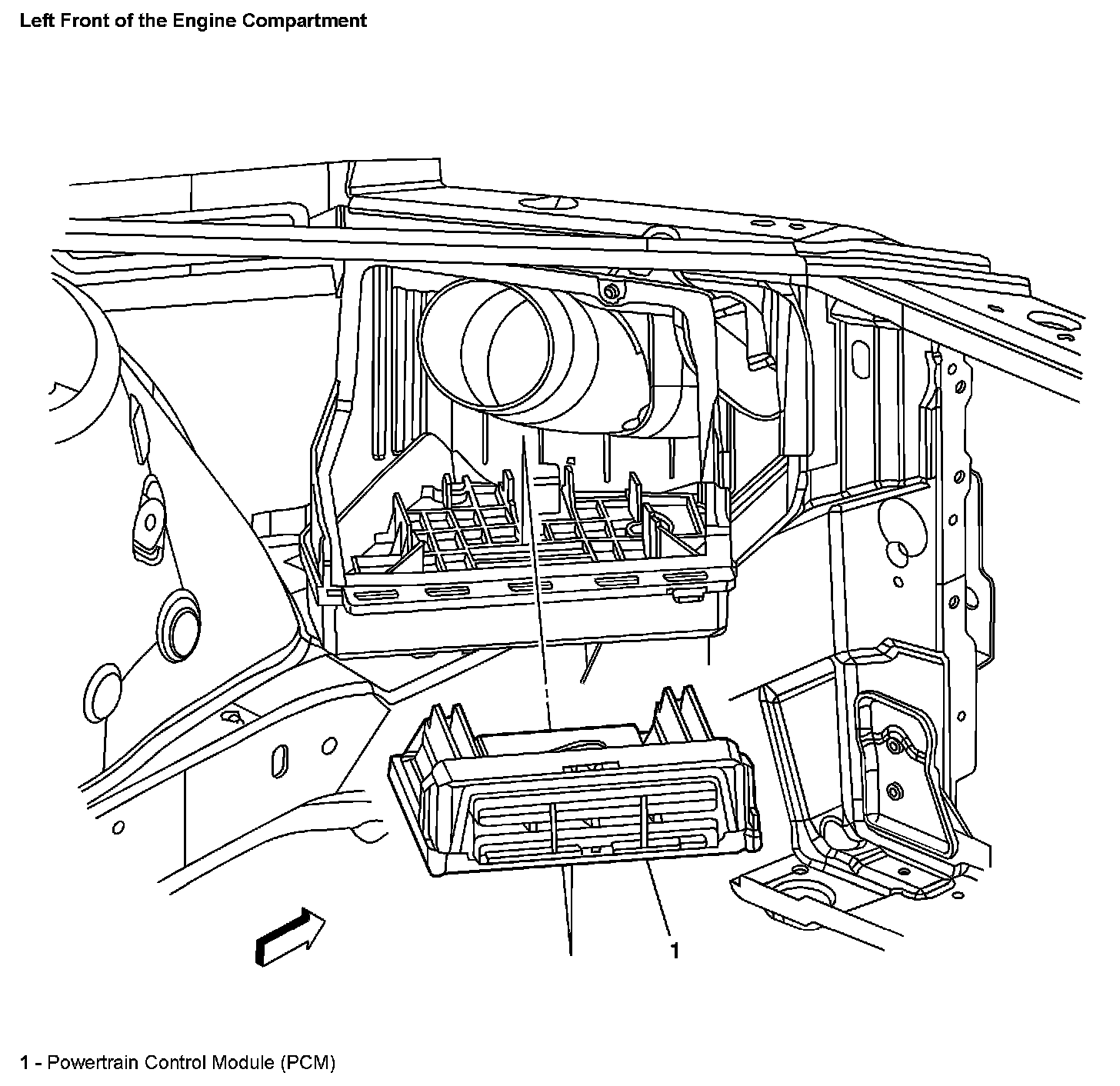 Left Front of the Engine Compartment

1

1 - Powertrain Control Module (PCM)