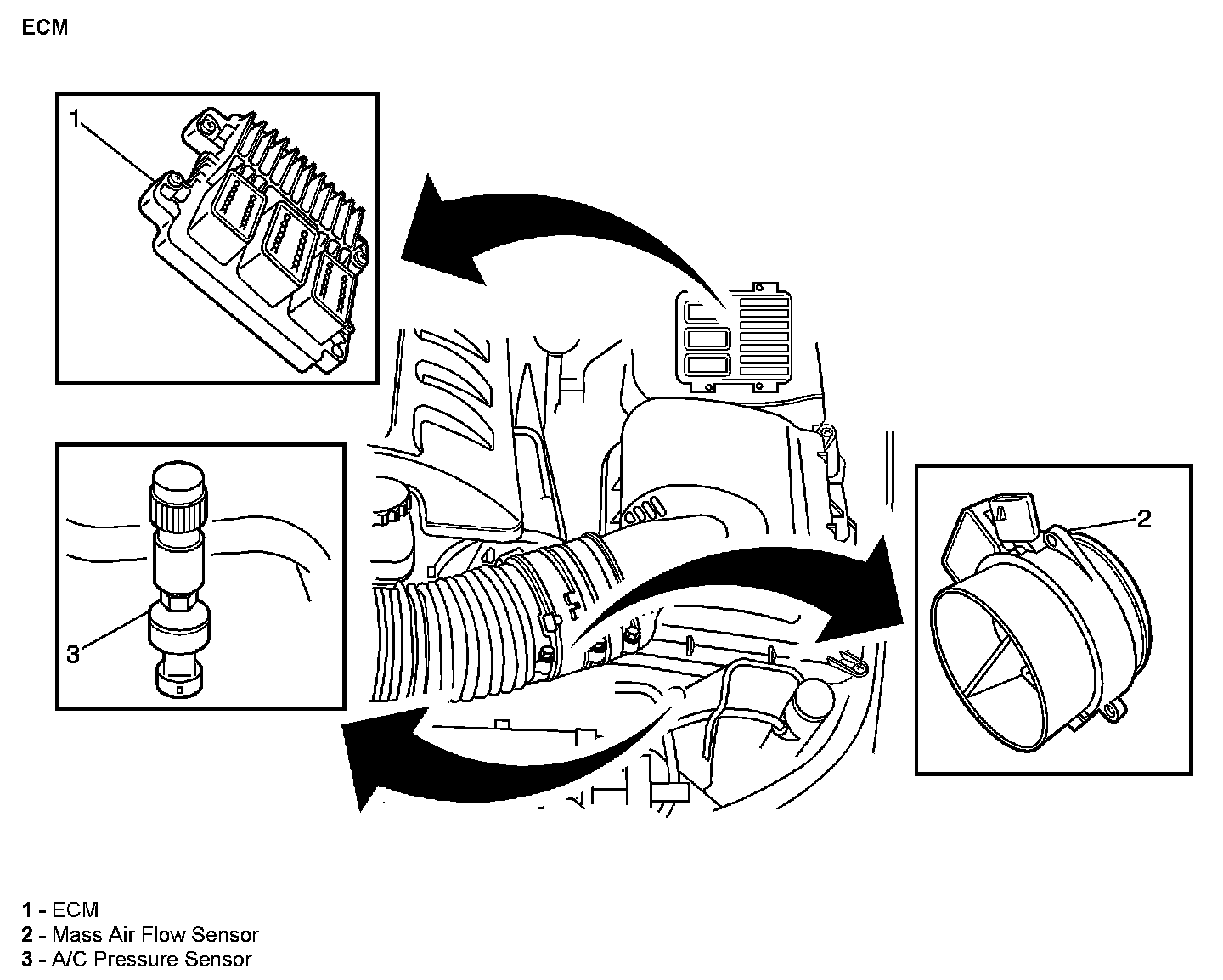 ECM

1

3

2

1 - ECM
2 - Mass Air Flow Sensor
3 - A/C Pressure Sensor